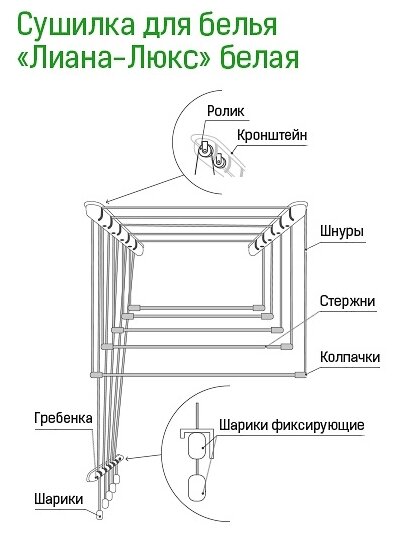 Сушилка для белья «Лиана-Люкс» белая

Ролик

Кронштейн

Шнуры

Стержни

Колпачки

Гребенка

Шарики фиксирующие

Шарики