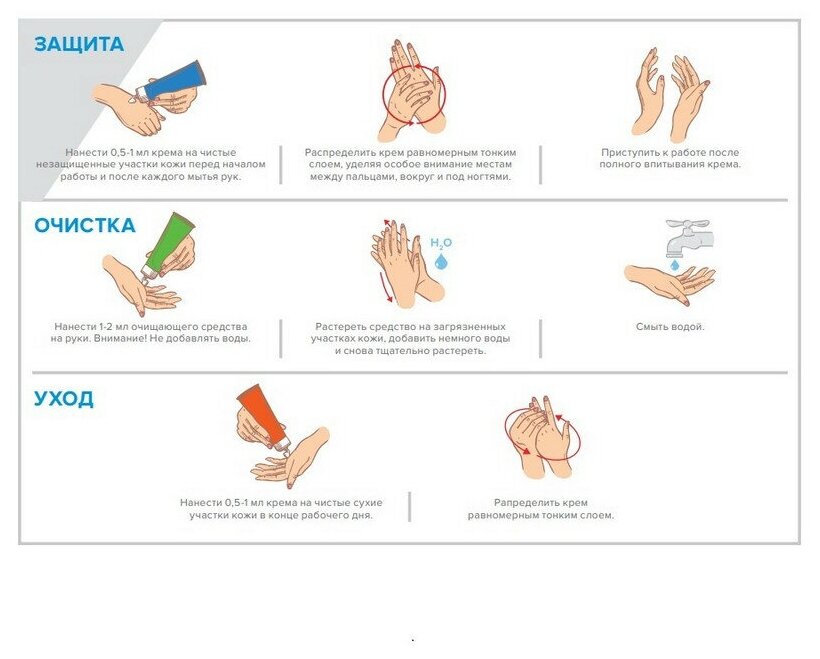 ЗАЩИТА

Нанести 0,5-1 мл крема на чистые незащищенные участки кожи перед началом работы и после каждого мытья рук.

Распределить крем равномерным тонким слоем, уделяя особое внимание местам между пальцами, вокруг и под ногтями.

Приступить к работе после полного впитывания крема.

ОЧИСТКА

Нанести 1-2 мл очищающего средства на руки. Внимание! Не добавлять воды.

$H_2O$

Растереть средство на загрязненных участках кожи, добавить немного воды и снова тщательно растереть.

Смыть водой.

УХОД

Нанести 0,5-1 мл крема на чистые сухие участки кожи в конце рабочего дня.

Рапределить крем равномерным тонким слоем.