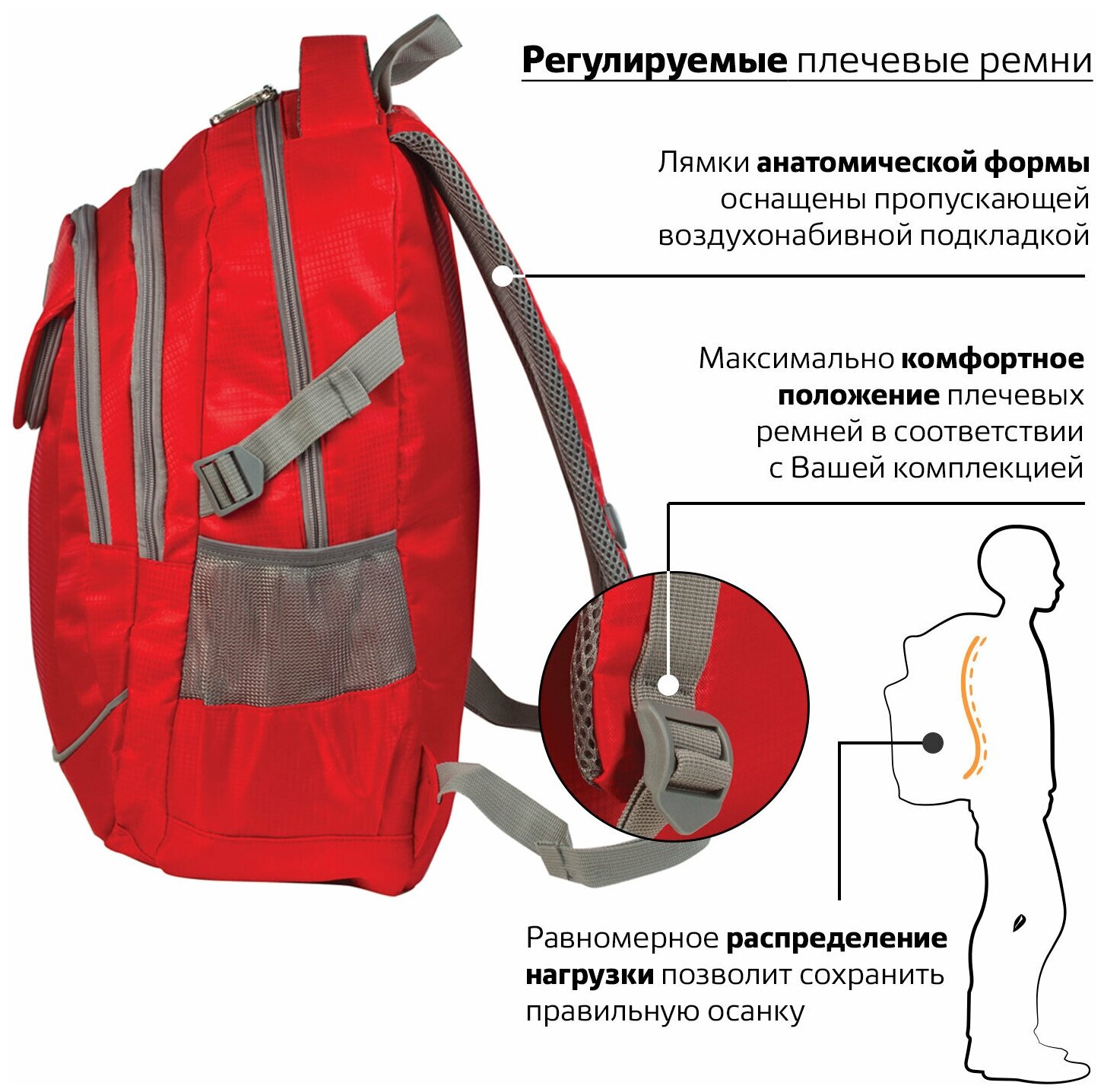 Регулируемые плечевые ремни

Лямки анатомической формы оснащены пропускающей воздухонабивной подкладкой

Максимально комфортное положение плечевых ремней в соответствии с Вашей комплекцией

Равномерное распределение нагрузки позволит сохранить правильную осанку