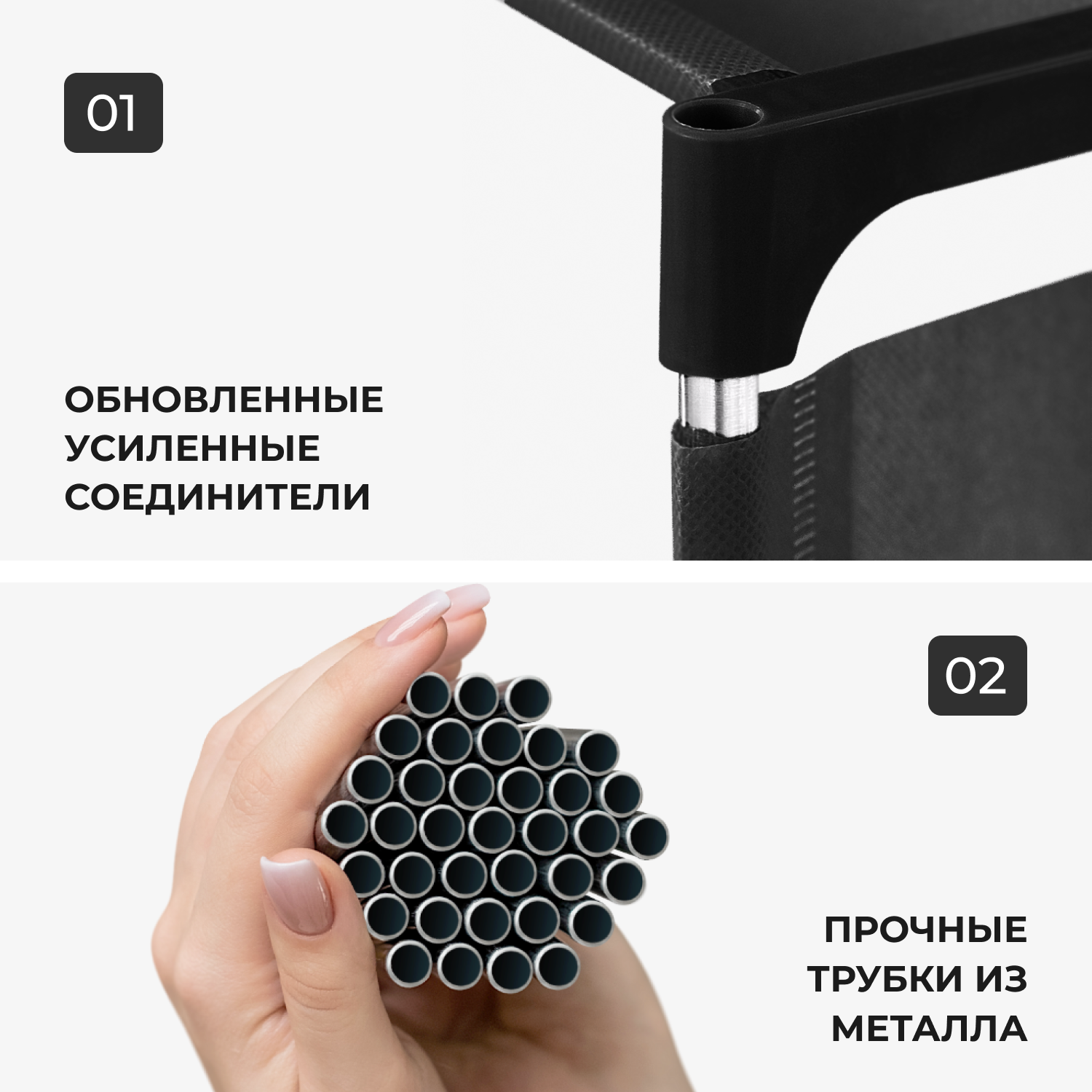 01

ОБНОВЛЕННЫЕ УСИЛЕННЫЕ СОЕДИНИТЕЛИ

02

ПРОЧНЫЕ ТРУБКИ ИЗ МЕТАЛЛА