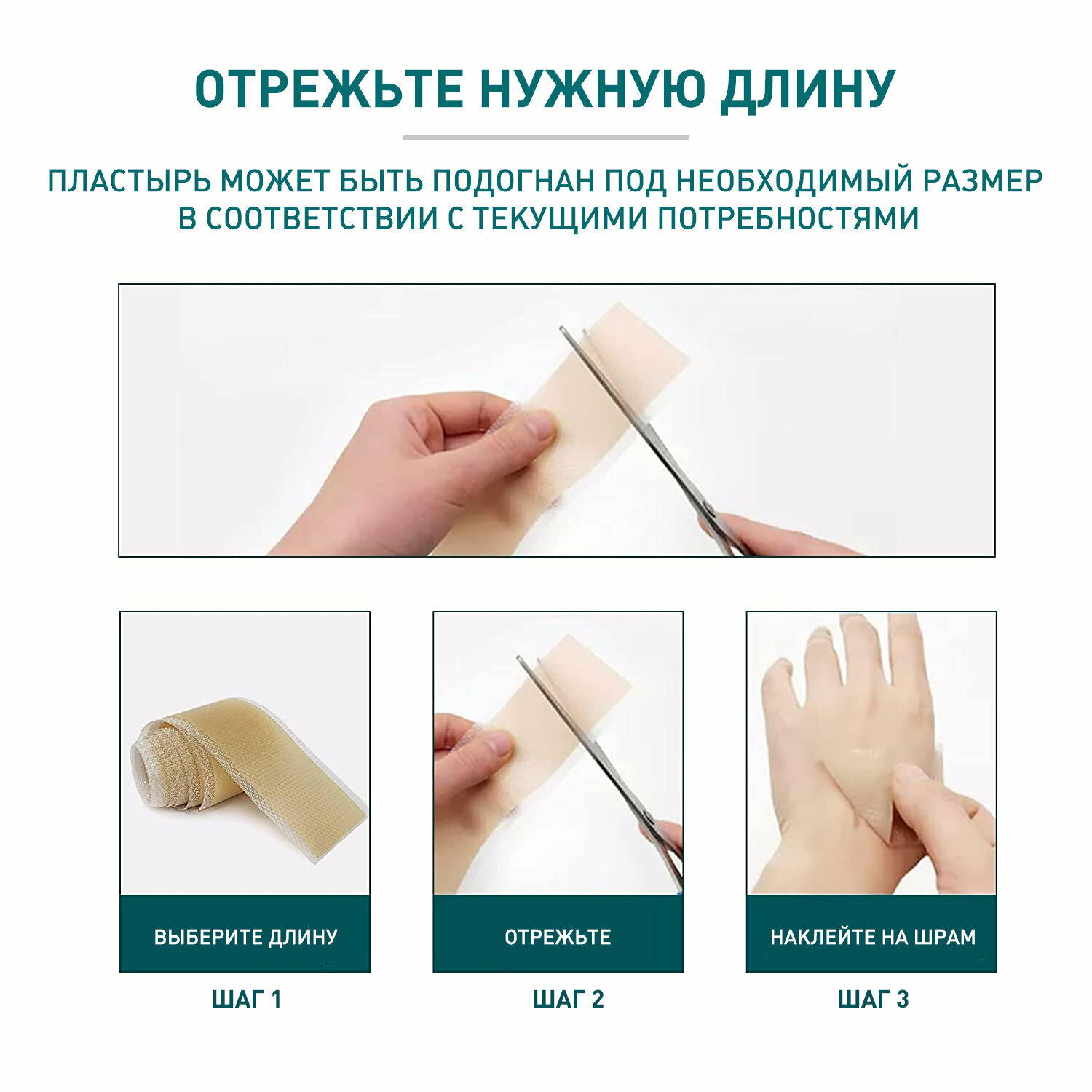 ОТРЕЖЬТЕ НУЖНУЮ ДЛИНУ

ПЛАСТЫРЬ МОЖЕТ БЫТЬ ПОДОГНАН ПОД НЕОБХОДИМЫЙ РАЗМЕР В СООТВЕТСТВИИ С ТЕКУЩИМИ ПОТРЕБНОСТЯМИ

ВЫБЕРИТЕ ДЛИНУ

ШАГ 1

ОТРЕЖЬТЕ

ШАГ 2

НАКЛЕЙТЕ НА ШРАМ

ШАГ 3