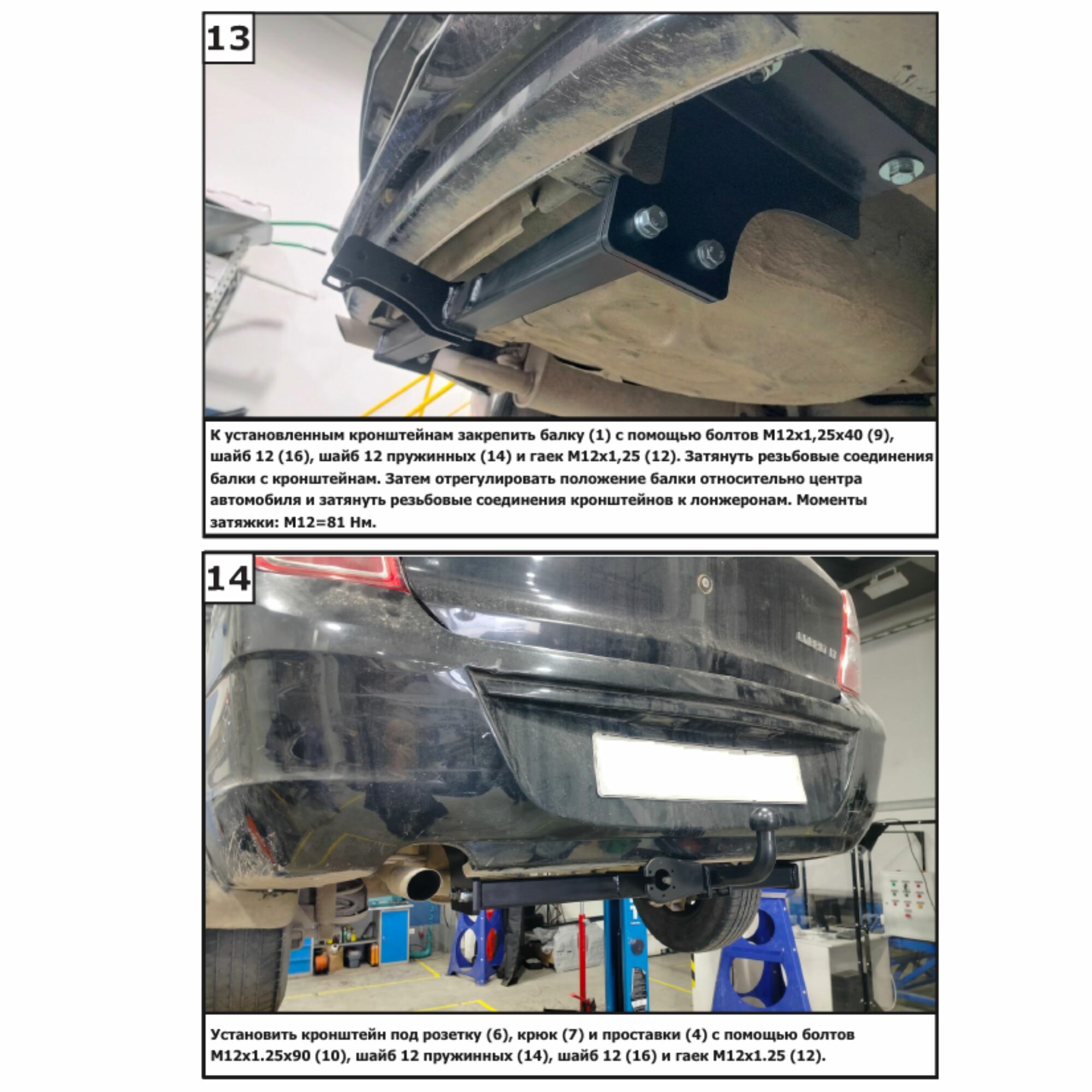 13

К установленным кронштейнам закрепить балку (1) с помощью болтов М12х1,25х40 (9), шайб 12 (16), шайб 12 пружинных (14) и гаек М12х1,25 (12). Затянуть резьбовые соединения балки с кронштейнам. Затем отрегулировать положение балки относительно центра автомобиля и затянуть резьбовые соединения кронштейнов к лонжеронам. Моменты затяжки: М12=81 Нм.

14

Установить кронштейн под розетку (6), крюк (7) и проставки (4) с помощью болтов М12х1.25х90 (10), шайб 12 пружинных (14), шайб 12 (16) и гаек М12х1.25 (12).