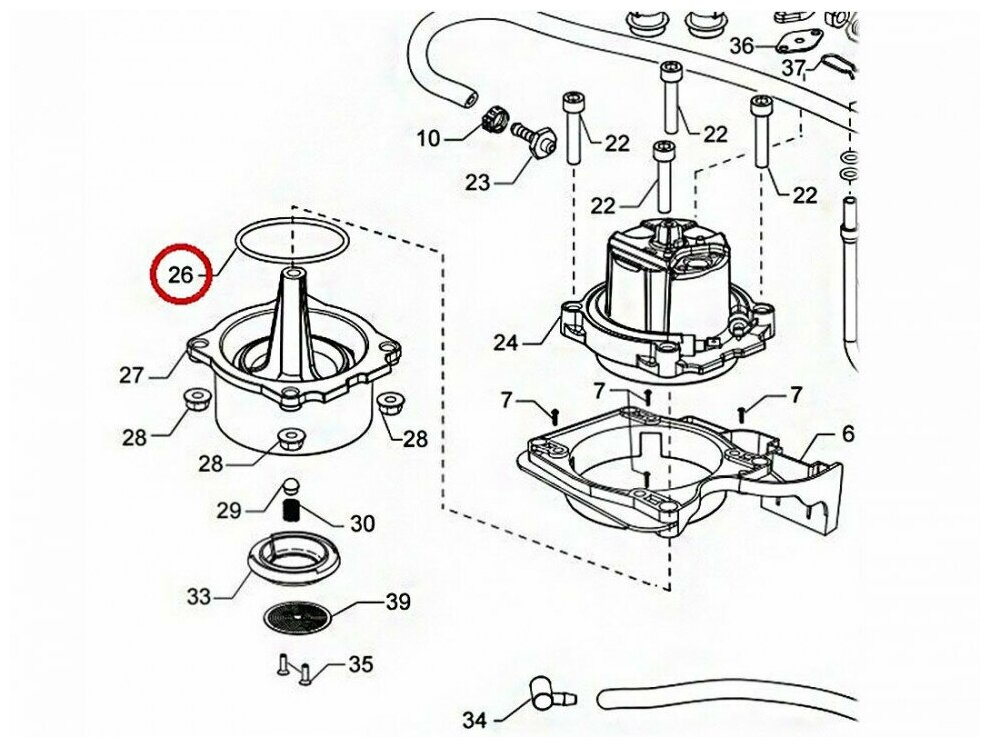 36
37
10
22
22
22
23
22
22
26
24
27
7
7
7
6
28
28
28
29
30
33
39
35
34