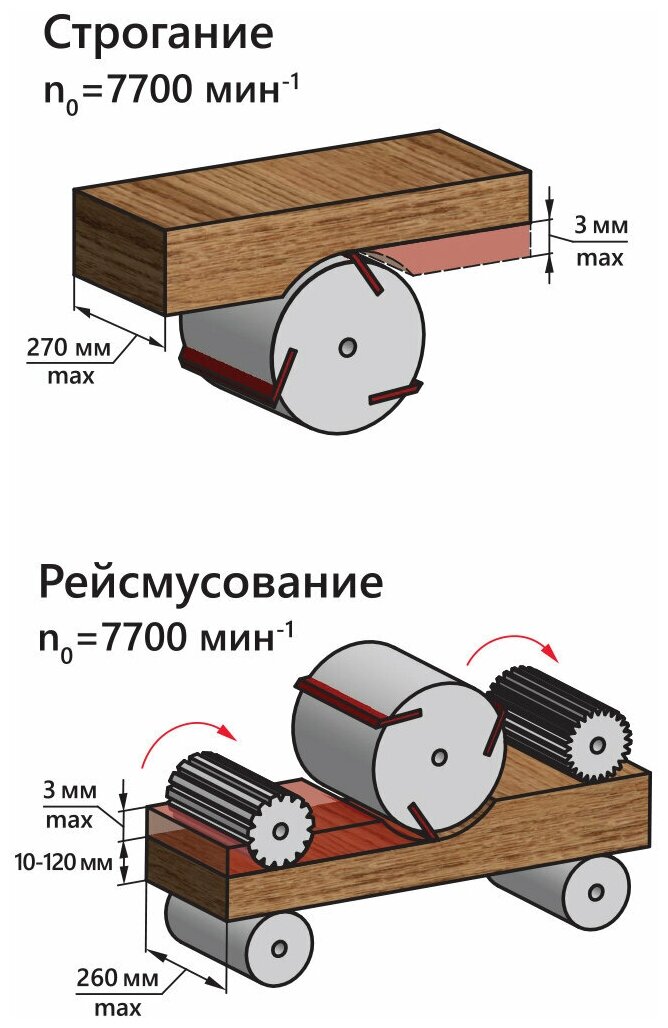 Строгание
$n_0$=7700 мин$^{-1}$

3 мм
max

270 мм
max

Рейсмусование
$n_0$=7700 мин$^{-1}$

3 мм
max

10-120 мм

260 мм
max