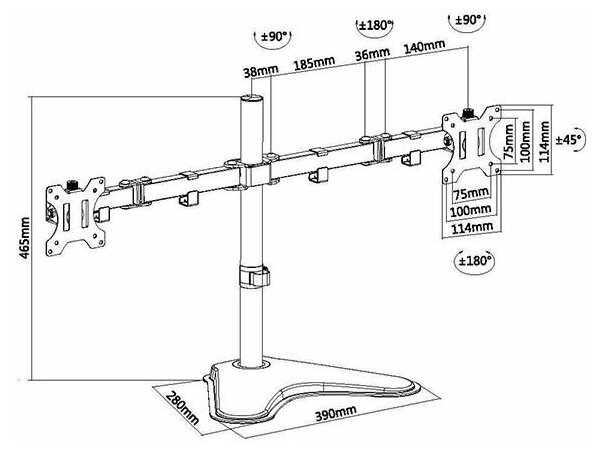 ±90°
±180°
±90°
38mm
185mm
36mm
140mm
75mm
100mm
114mm
±45°
75mm
100mm
114mm
±180°
465mm
280mm
390mm