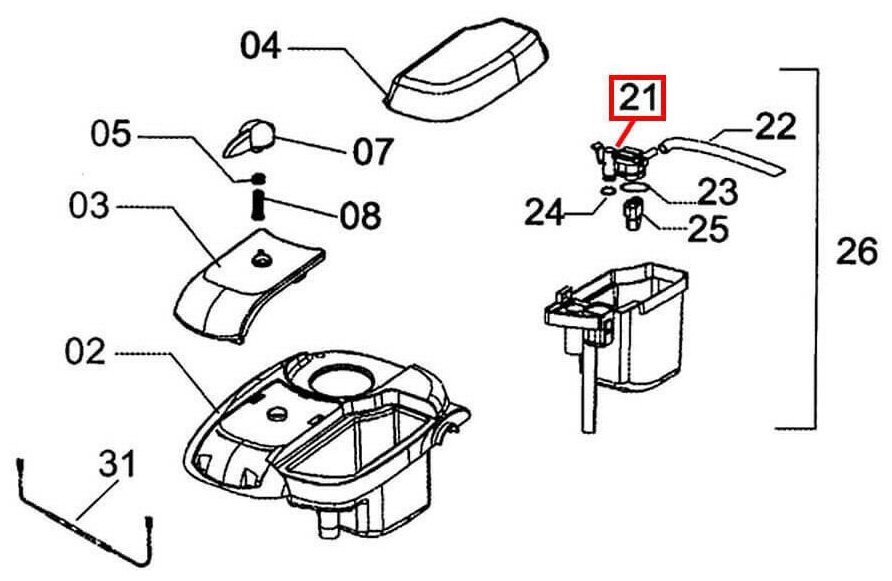 04
05
07
03
08
02
31
21
22
23
24
25
26