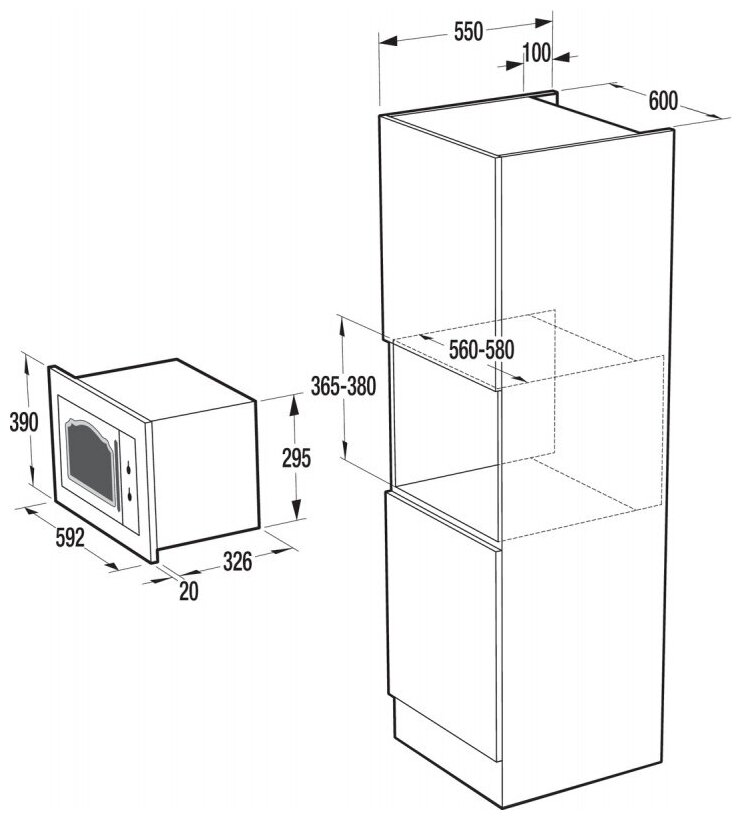 550
100
600
560-580
365-380
390
295
592
326
20