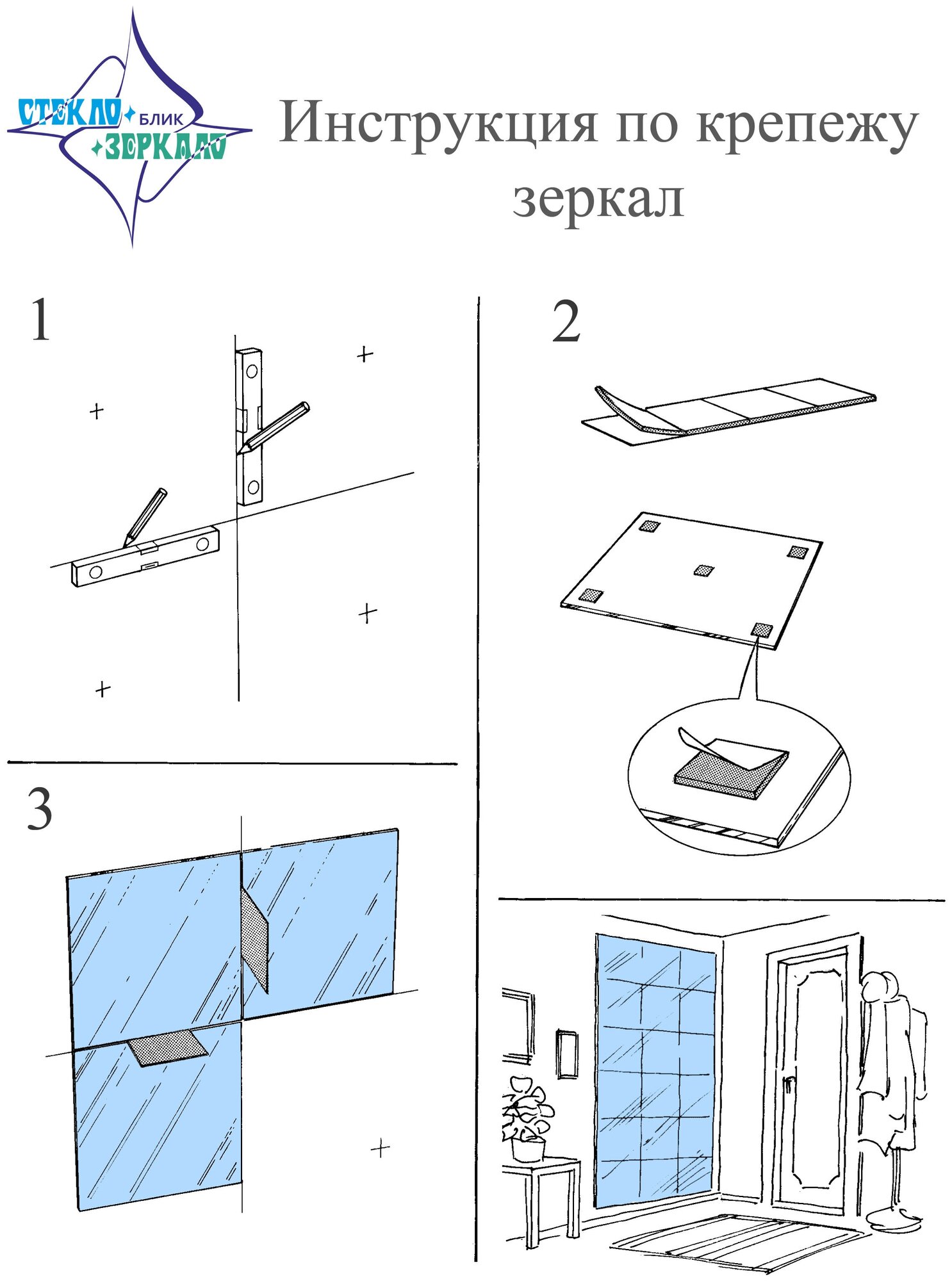 СТЕКЛО БЛИК ЗЕРКАЛО

Инструкция по крепежу зеркал

1

2

3