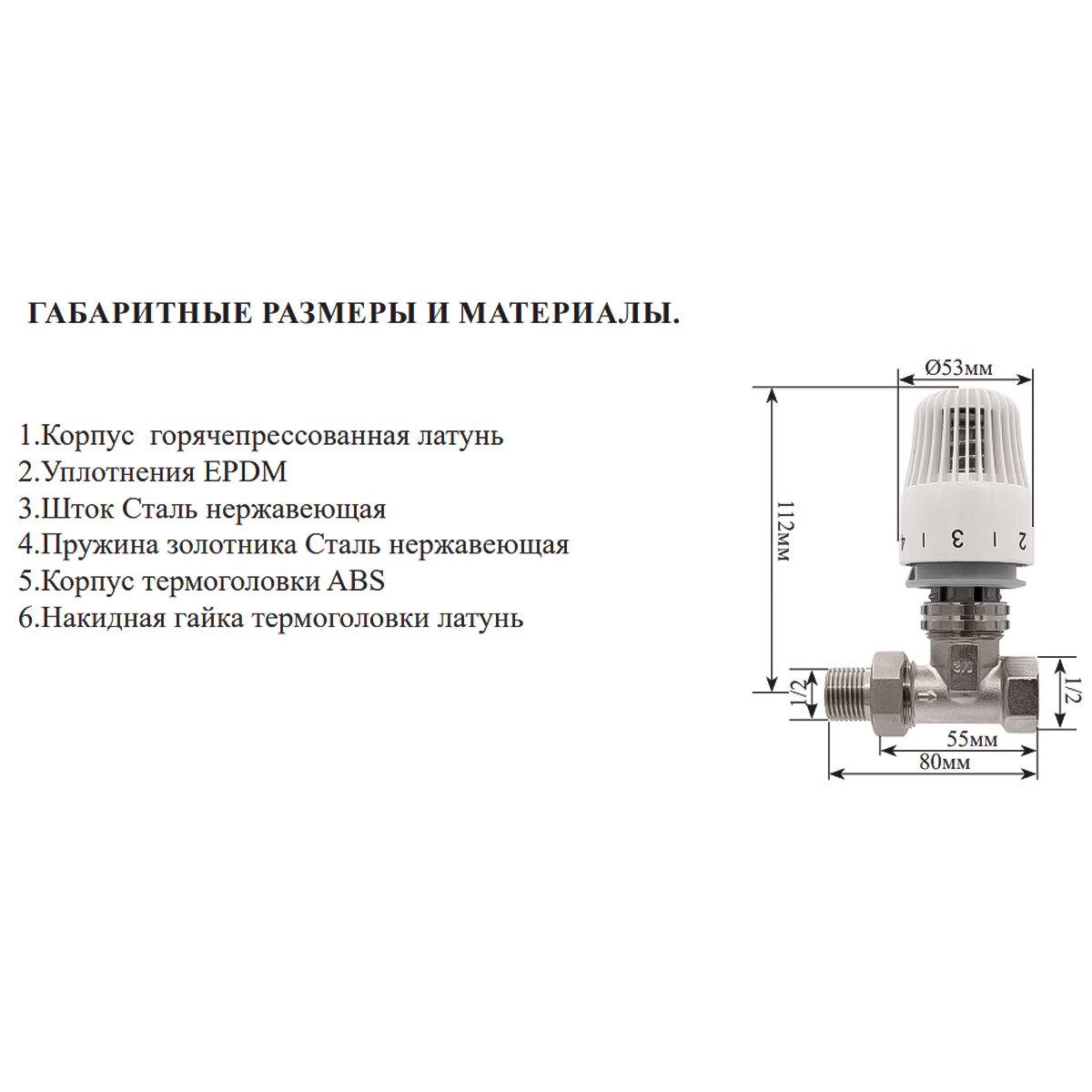 ГАБАРИТНЫЕ РАЗМЕРЫ И МАТЕРИАЛЫ.

1.Корпус горячепрессованная латунь
2.Уплотнения EPDM
3.Шток Сталь нержавеющая
4.Пружина золотника Сталь нержавеющая
5.Корпус термоголовки ABS
6.Накидная гайка термоголовки латунь

Ø53мм
112мм
4 3 2
1/2
1/2
55мм
80мм