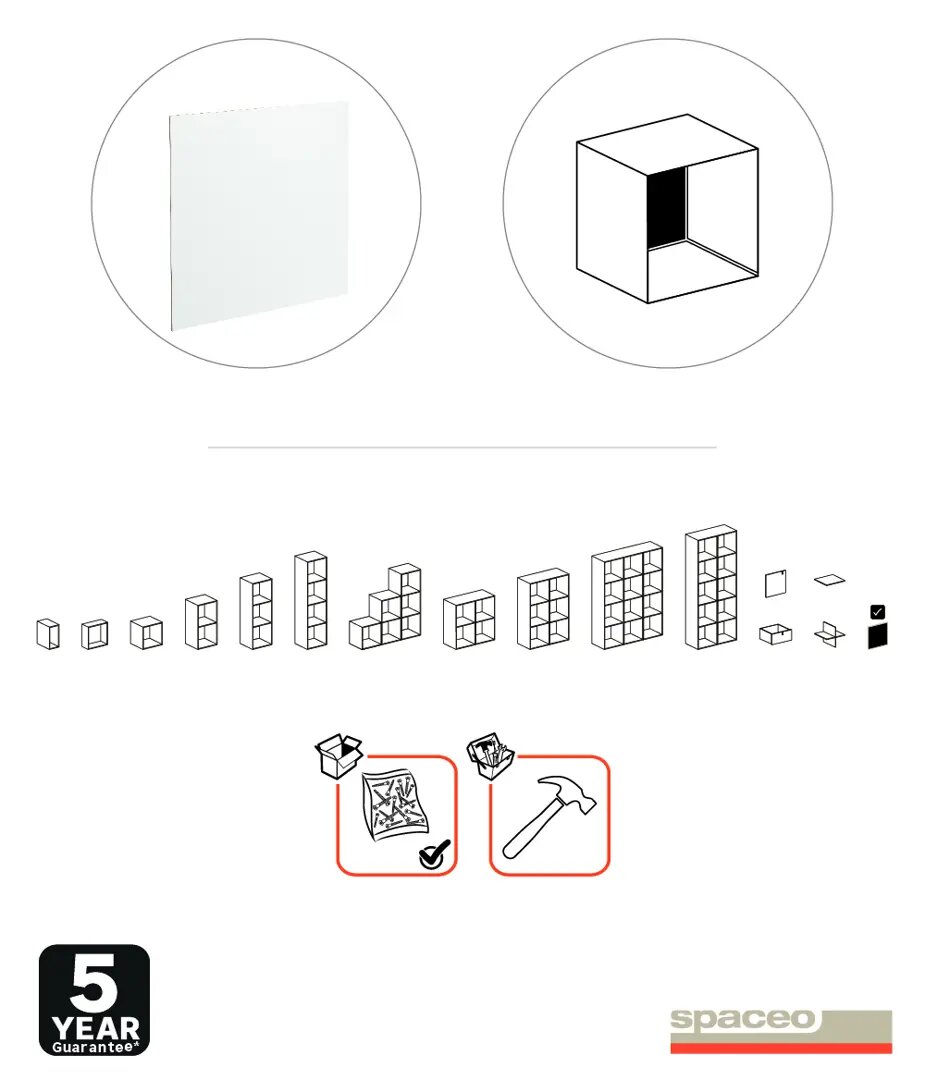 5
YEAR
Guarantee*

spaceo