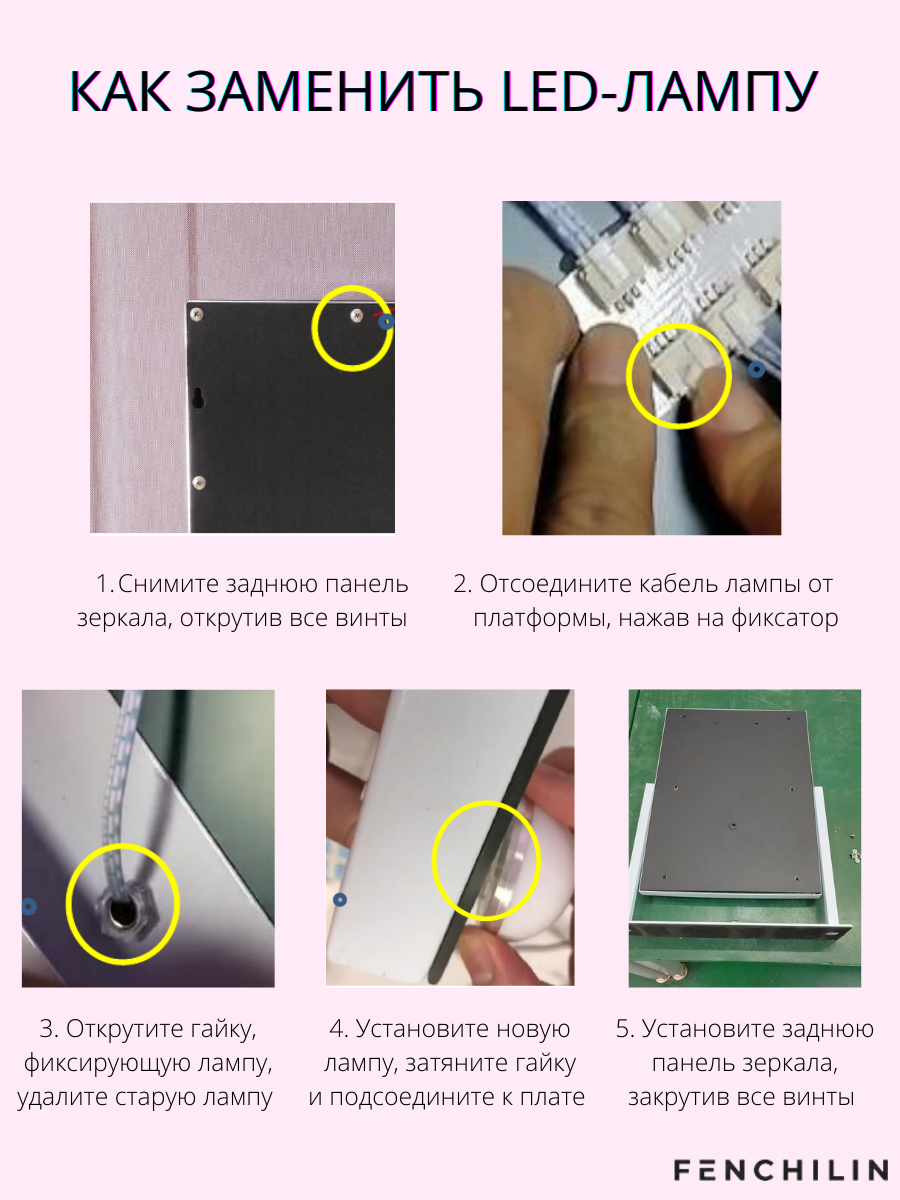 КАК ЗАМЕНИТЬ LED-ЛАМПУ

1. Снимите заднюю панель зеркала, открутив все винты

2. Отсоедините кабель лампы от платформы, нажав на фиксатор

3. Открутите гайку, фиксирующую лампу, удалите старую лампу

4. Установите новую лампу, затяните гайку и подсоедините к плате

5. Установите заднюю панель зеркала, закрутив все винты

FENCHILIN