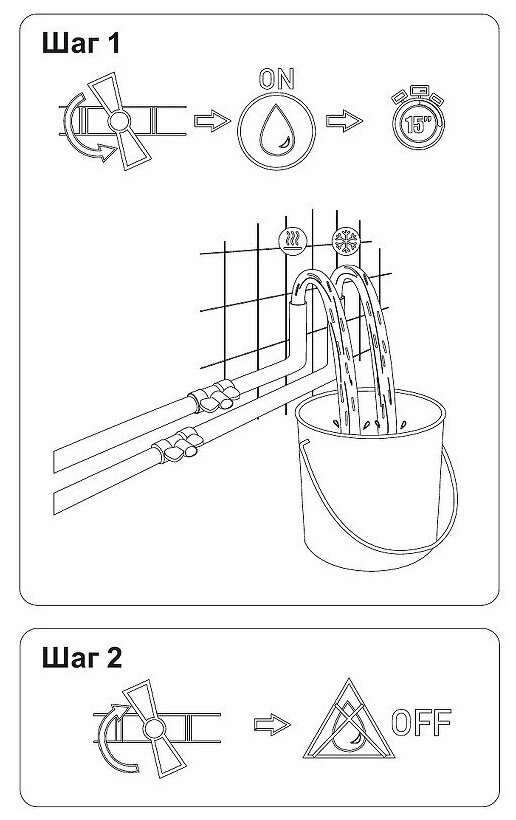 Шаг 1

ON

15"

Шаг 2

OFF