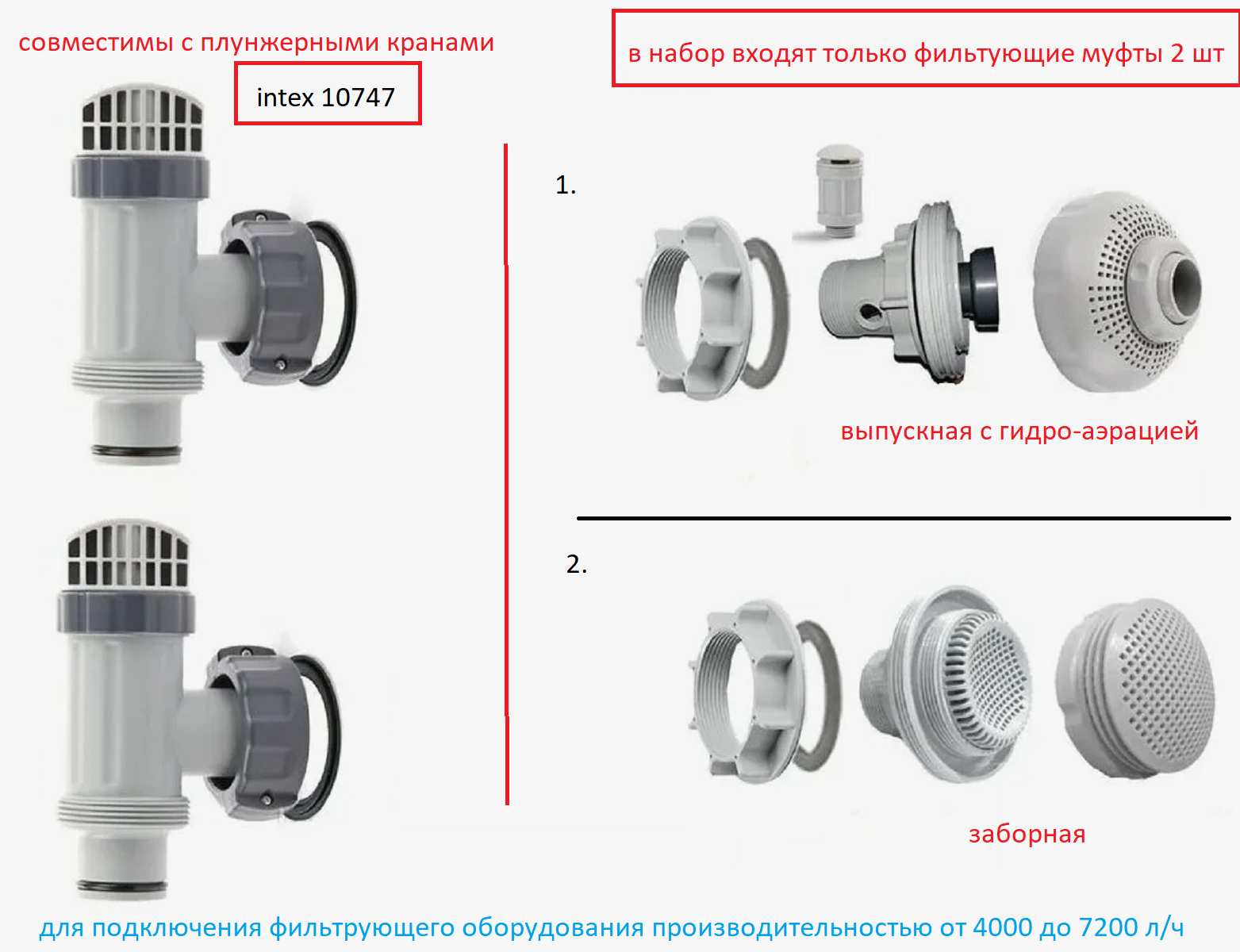 совместимы с плунжерными кранами

intex 10747

в набор входят только фильтующие муфты 2 шт

1.

выпускная с гидро-аэрацией

2.

заборная

для подключения фильтрующего оборудования производительностью от 4000 до 7200 л/ч