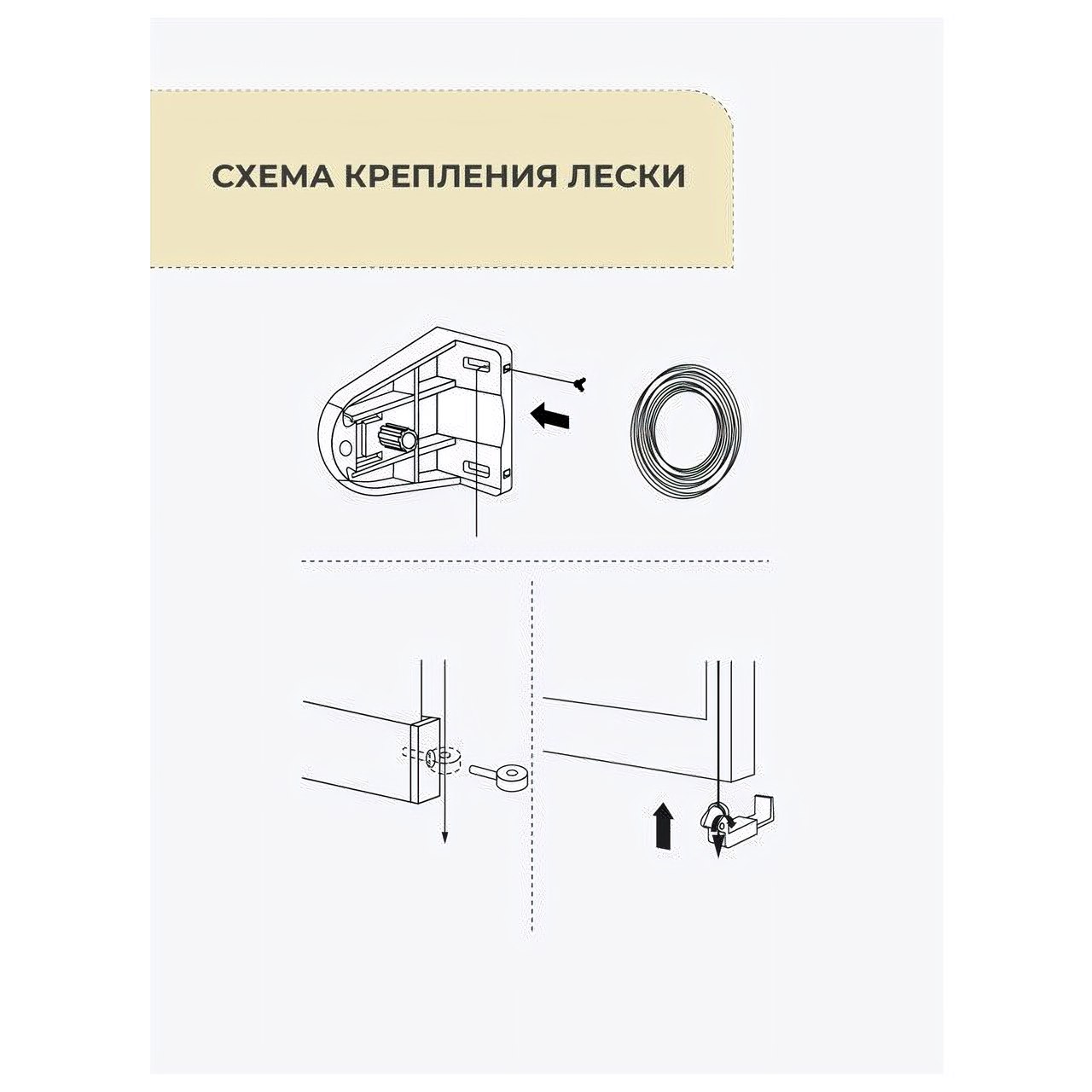 СХЕМА КРЕПЛЕНИЯ ЛЕСКИ