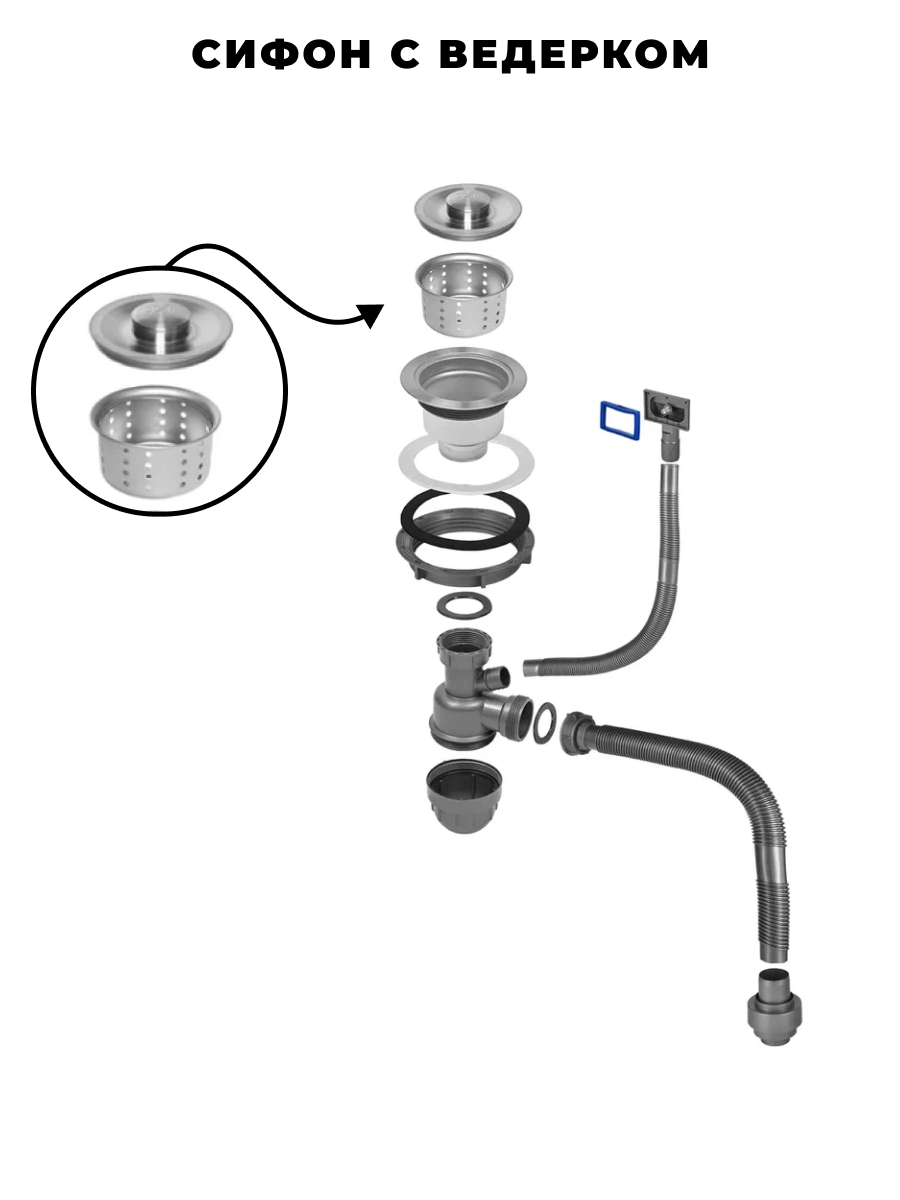 СИФОН С ВЕДЕРКОМ