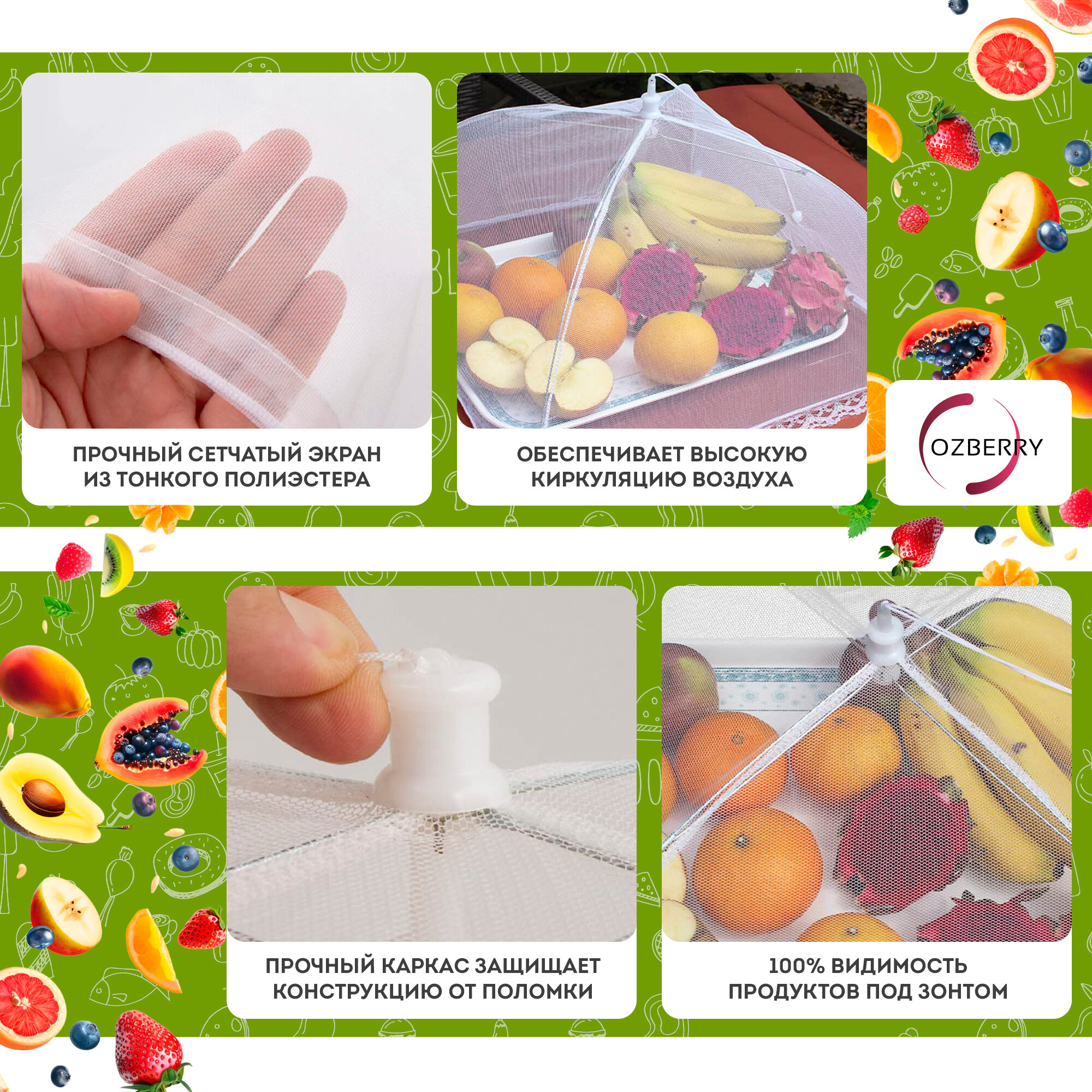 ПРОЧНЫЙ СЕТЧАТЫЙ ЭКРАН ИЗ ТОНКОГО ПОЛИЭСТЕРА

ОБЕСПЕЧИВАЕТ ВЫСОКУЮ КИРКУЛЯЦИЮ ВОЗДУХА

OZBERRY

ПРОЧНЫЙ КАРКАС ЗАЩИЩАЕТ КОНСТРУКЦИЮ ОТ ПОЛОМКИ

100% ВИДИМОСТЬ ПРОДУКТОВ ПОД ЗОНТОМ