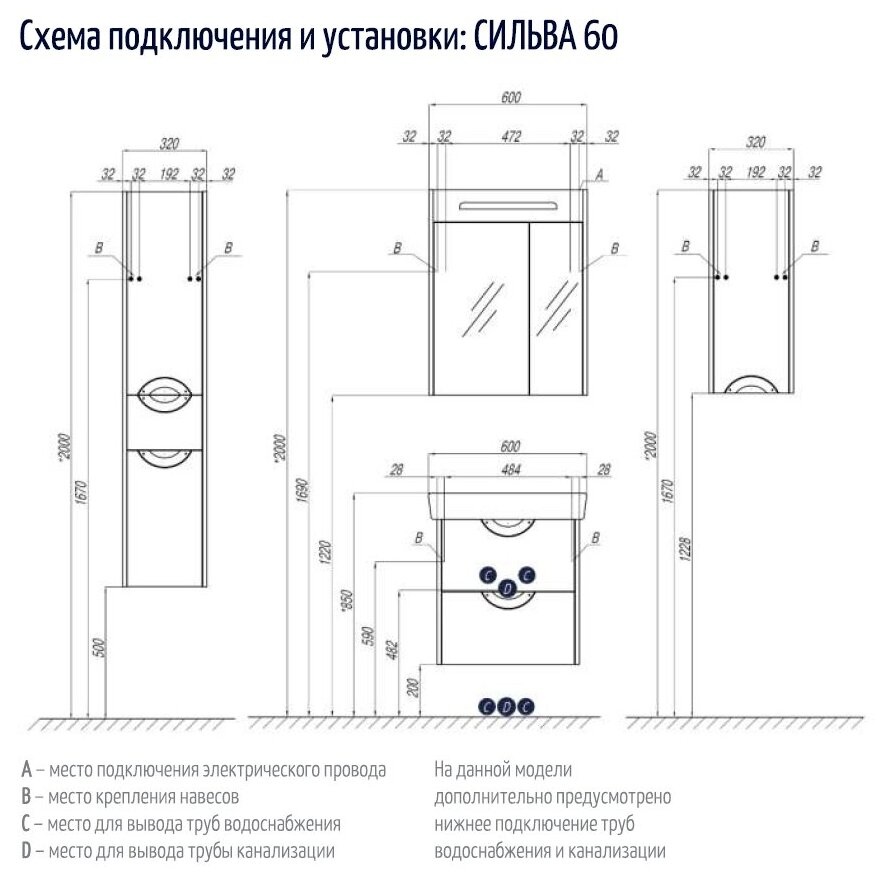 Схема подключения и установки: СИЛЬВА 60

320
32 32 192 32 32
B B
*2000
1670
500

600
32 32 472 32 32
A
B B
*2000
1690
1220
600
28 484 28
B B
C C
D
*850
590
482
200
C D C

320
32 32 192 32 32
B B
*2000
1670
1228

A – место подключения электрического провода
B – место крепления навесов
C – место для вывода труб водоснабжения
D – место для вывода трубы канализации

На данной модели дополнительно предусмотрено нижнее подключение труб водоснабжения и канализации