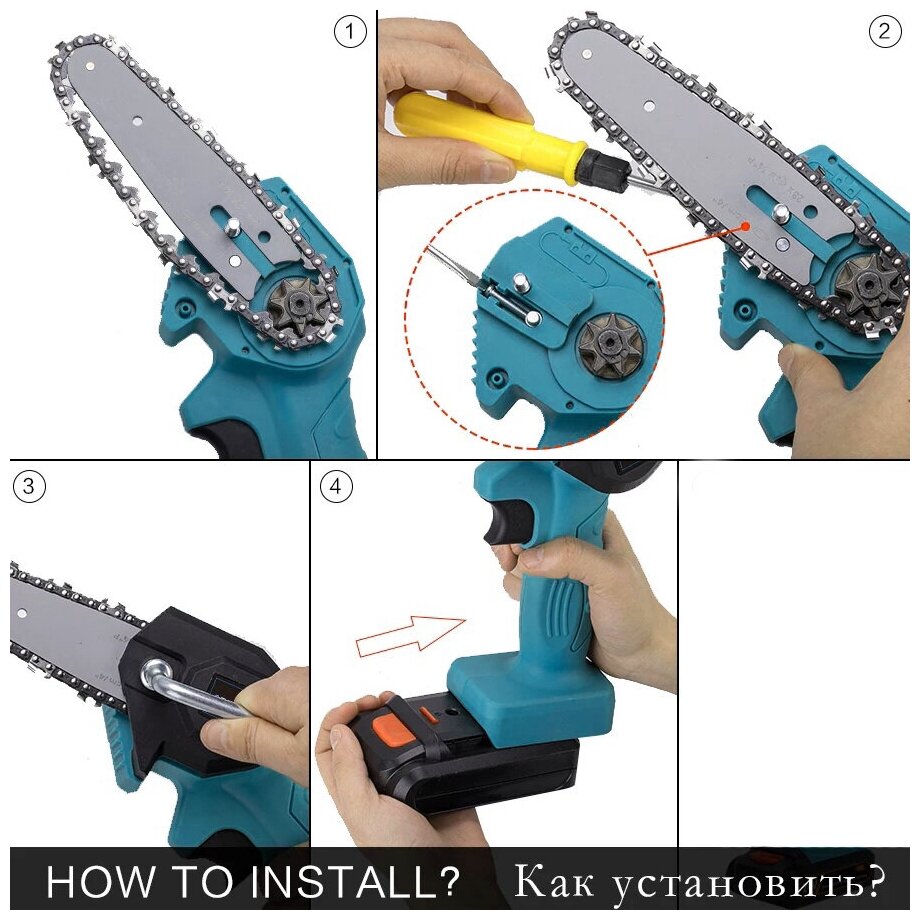 ①
②
③
④
HOW TO INSTALL? Как установить?