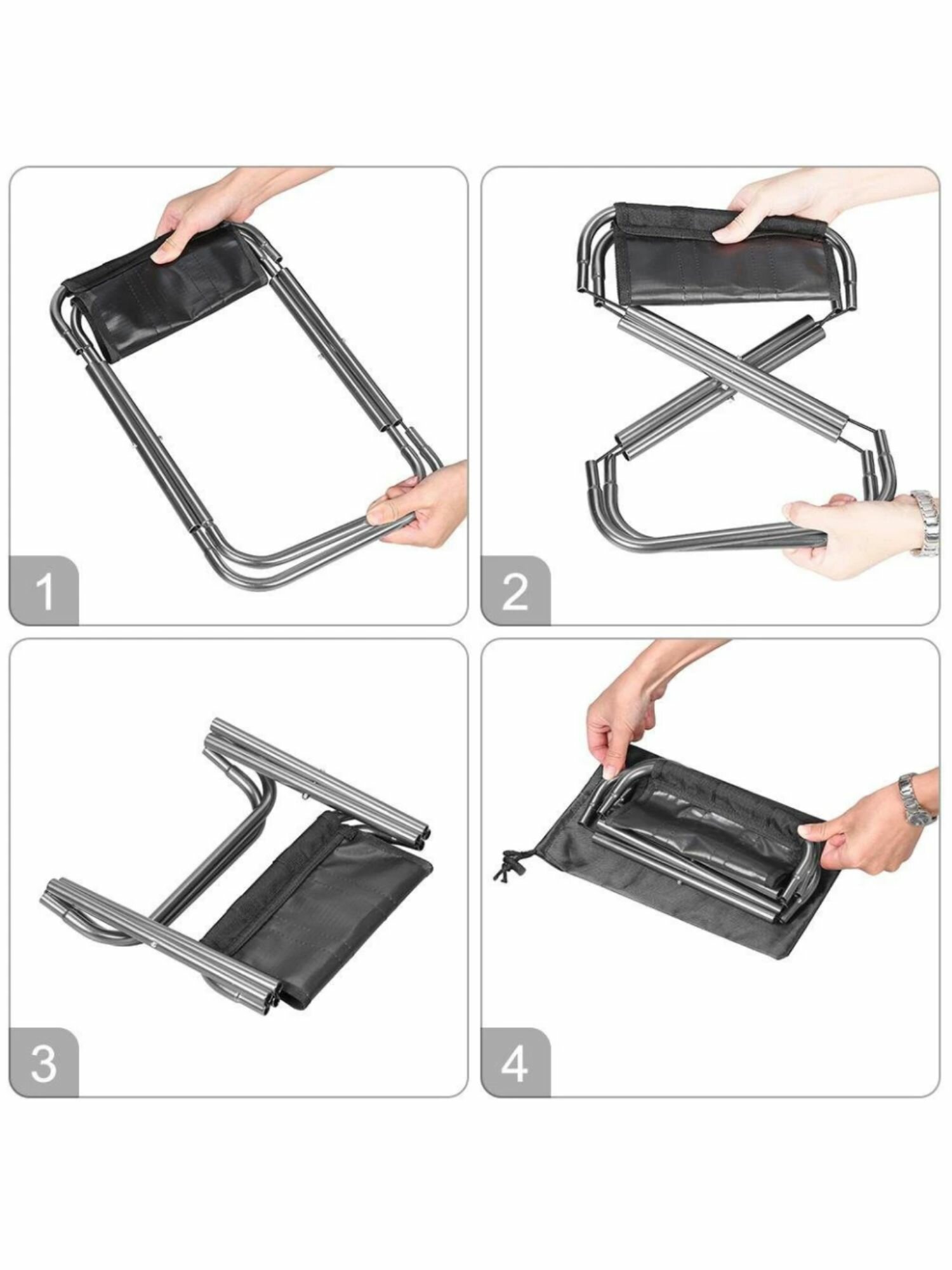 1

2

3

4