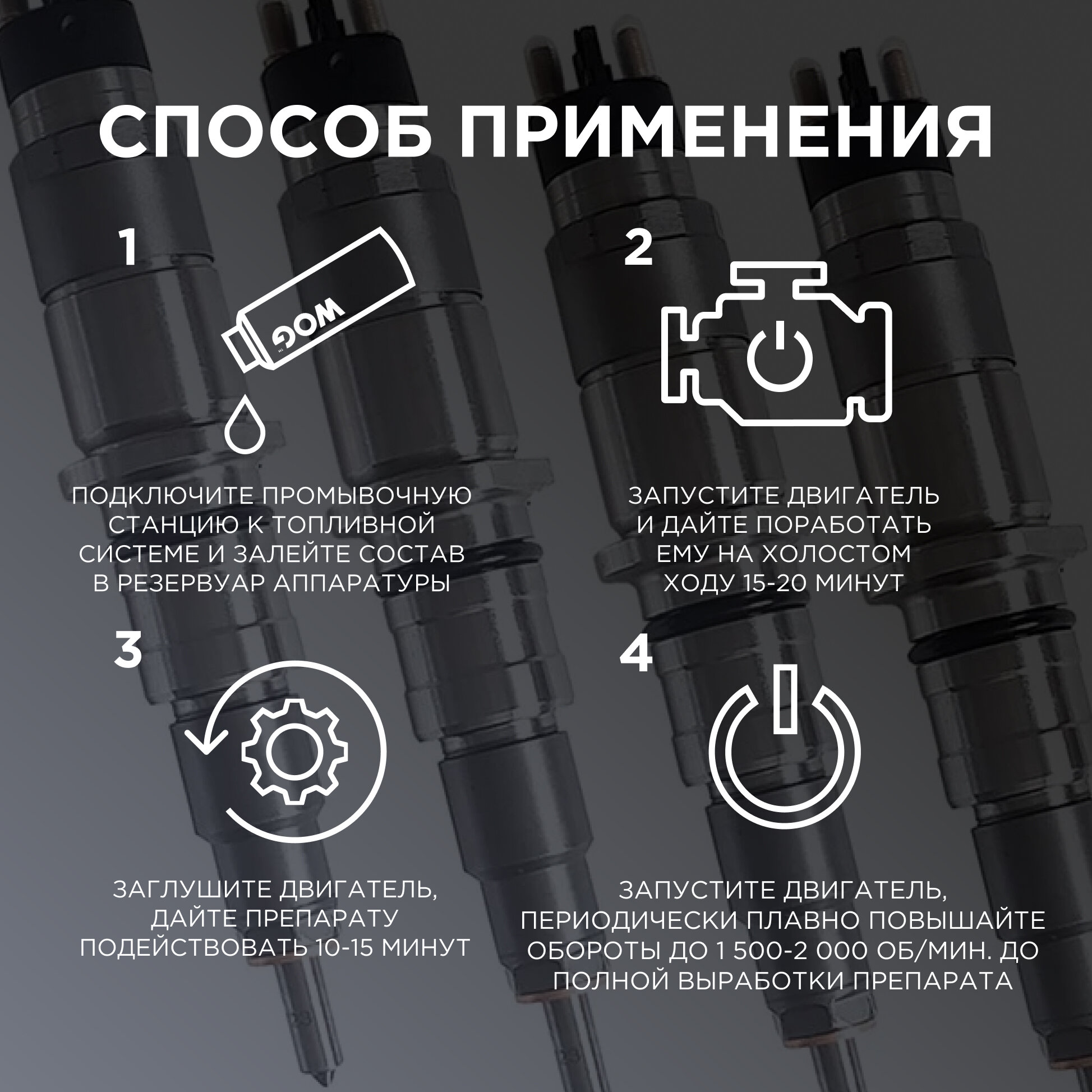 СПОСОБ ПРИМЕНЕНИЯ

1

WOG

ПОДКЛЮЧИТЕ ПРОМЫВОЧНУЮ СТАНЦИЮ К ТОПЛИВНОЙ СИСТЕМЕ И ЗАЛЕЙТЕ СОСТАВ В РЕЗЕРВУАР АППАРАТУРЫ

2

ЗАПУСТИТЕ ДВИГАТЕЛЬ И ДАЙТЕ ПОРАБОТАТЬ ЕМУ НА ХОЛОСТОМ ХОДУ 15-20 МИНУТ

3

ЗАГЛУШИТЕ ДВИГАТЕЛЬ, ДАЙТЕ ПРЕПАРАТУ ПОДЕЙСТВОВАТЬ 10-15 МИНУТ

4

ЗАПУСТИТЕ ДВИГАТЕЛЬ, ПЕРИОДИЧЕСКИ ПЛАВНО ПОВЫШАЙТЕ ОБОРОТЫ ДО 1 500-2 000 ОБ/МИН. ДО ПОЛНОЙ ВЫРАБОТКИ ПРЕПАРАТА