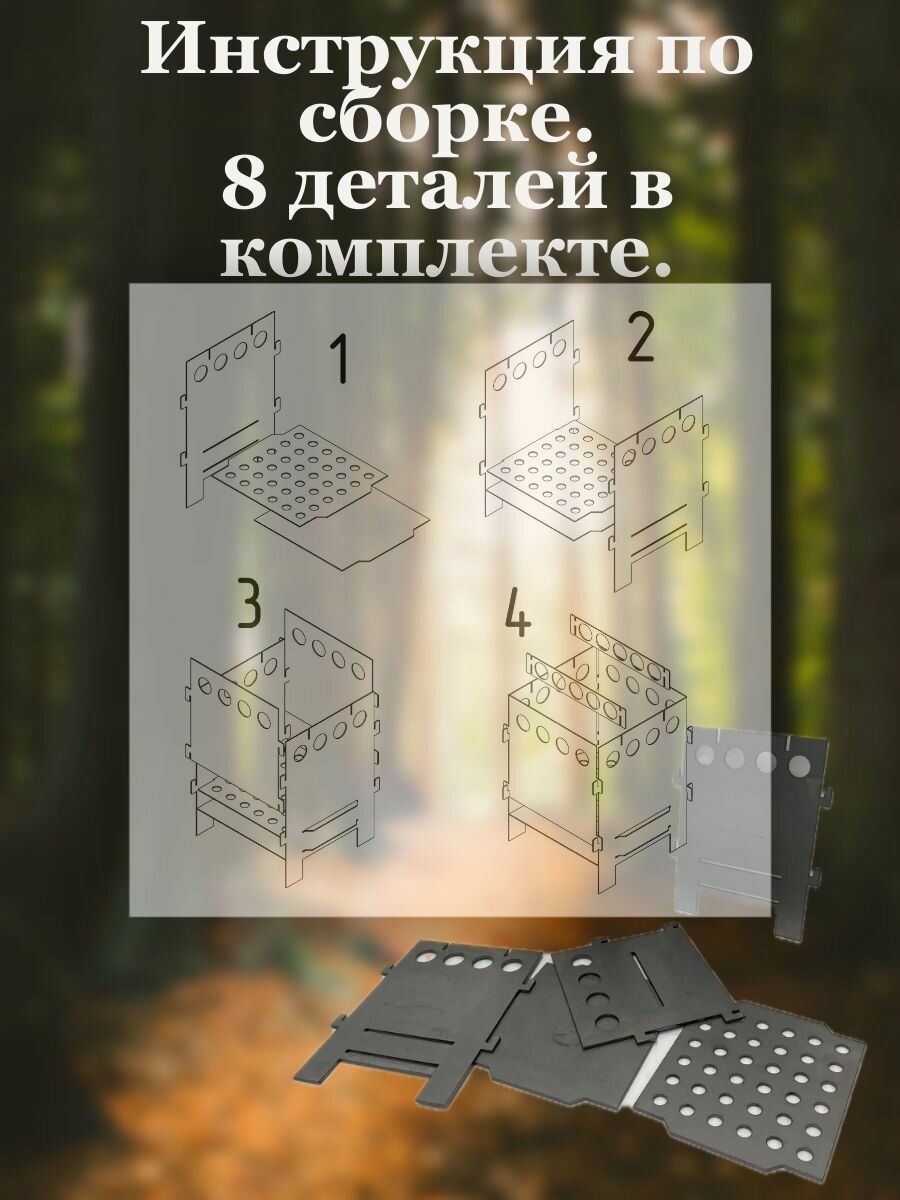 Инструкция по сборке.
8 деталей в комплекте.

1

2

3

4