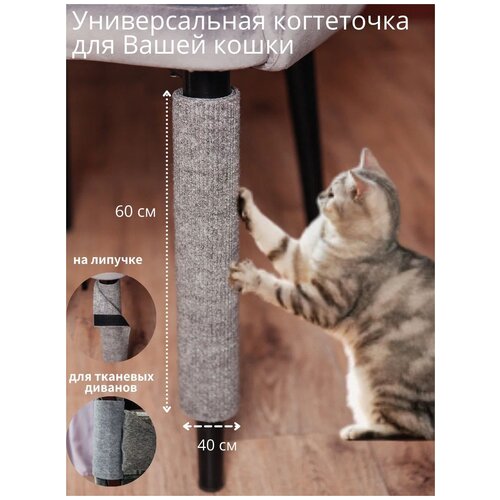 Универсальная когтеточка для Вашей кошки

60 см

на липучке

для тканевых диванов

40 см