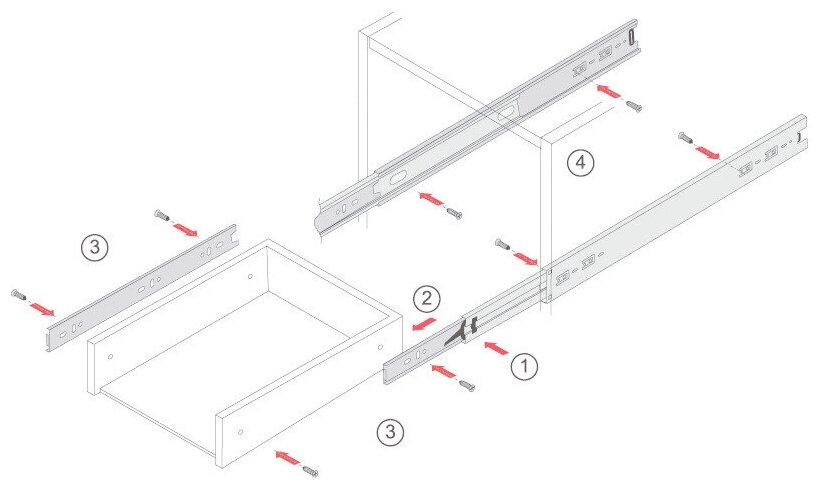 4

3

2

1

3