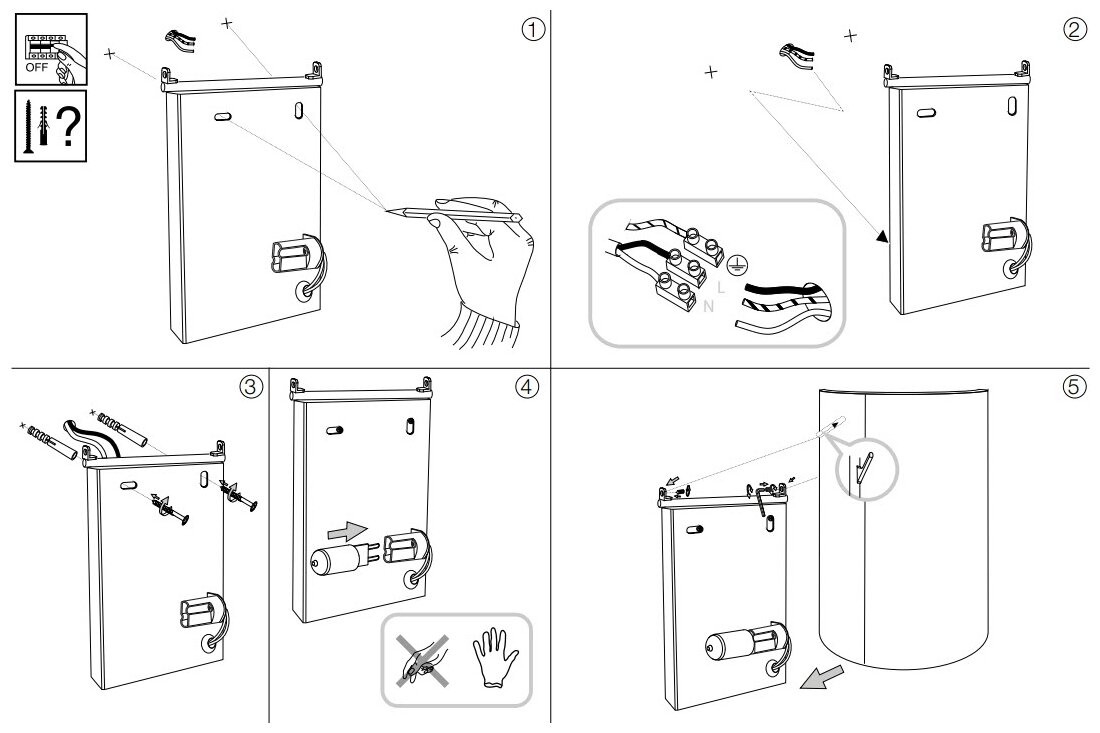 OFF

?

①

②

L

N

③

④

⑤