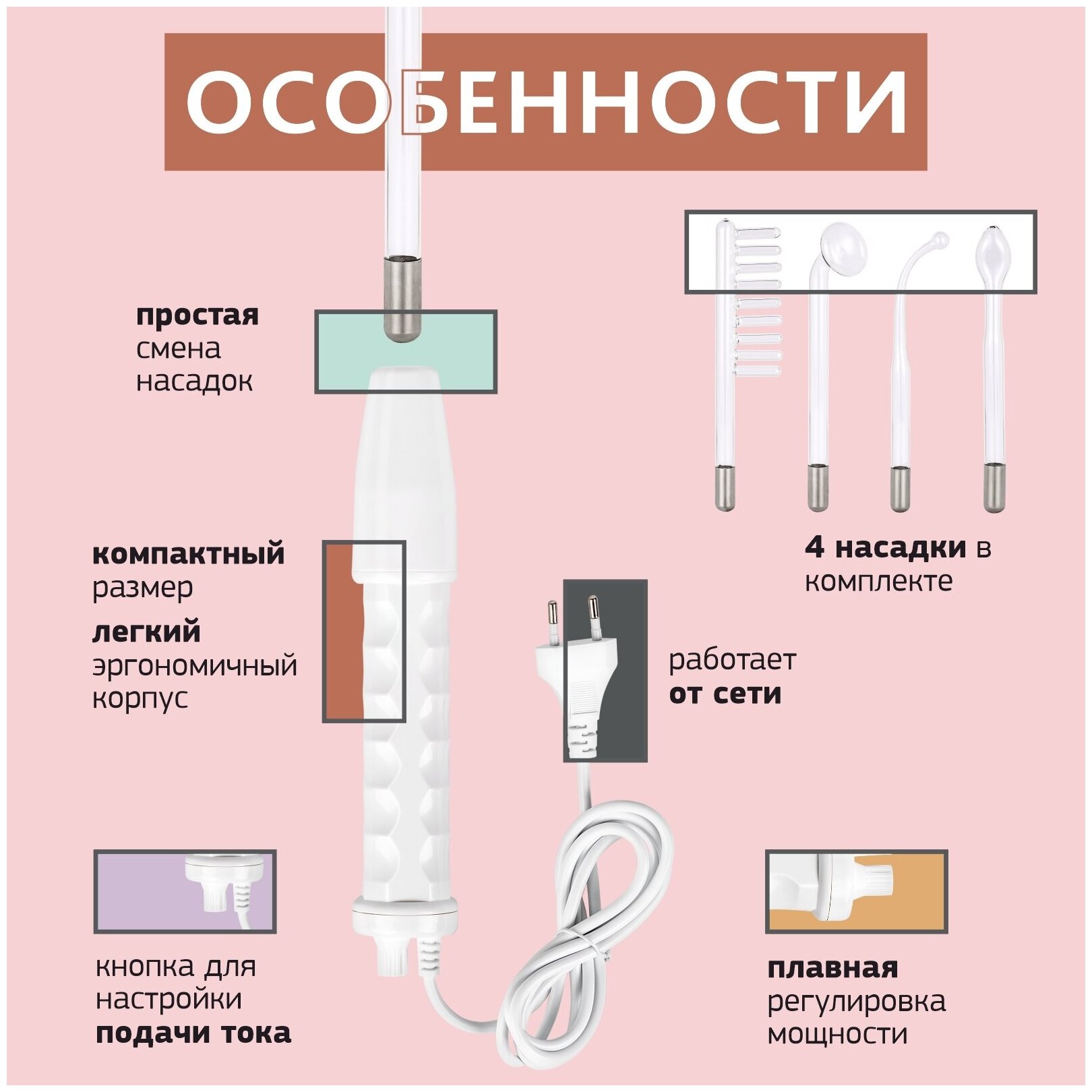 ОСОБЕННОСТИ

простая смена насадок

4 насадки в комплекте

компактный размер

легкий эргономичный корпус

работает от сети

кнопка для настройки подачи тока

плавная регулировка мощности