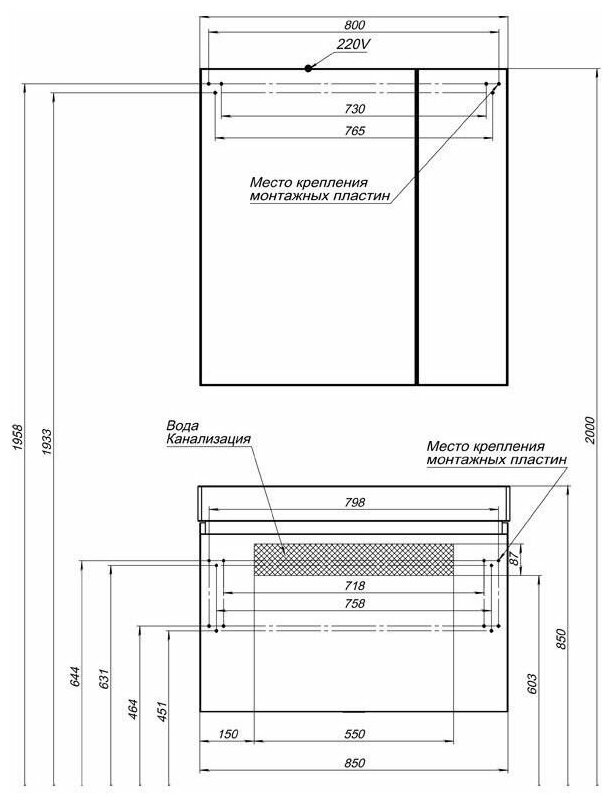 800
220V
730
765
Место крепления
монтажных пластин
1958
1933
2000
Вода
Канализация
Место крепления
монтажных пластин
798
87
718
758
644
631
464
451
603
850
150
550
850