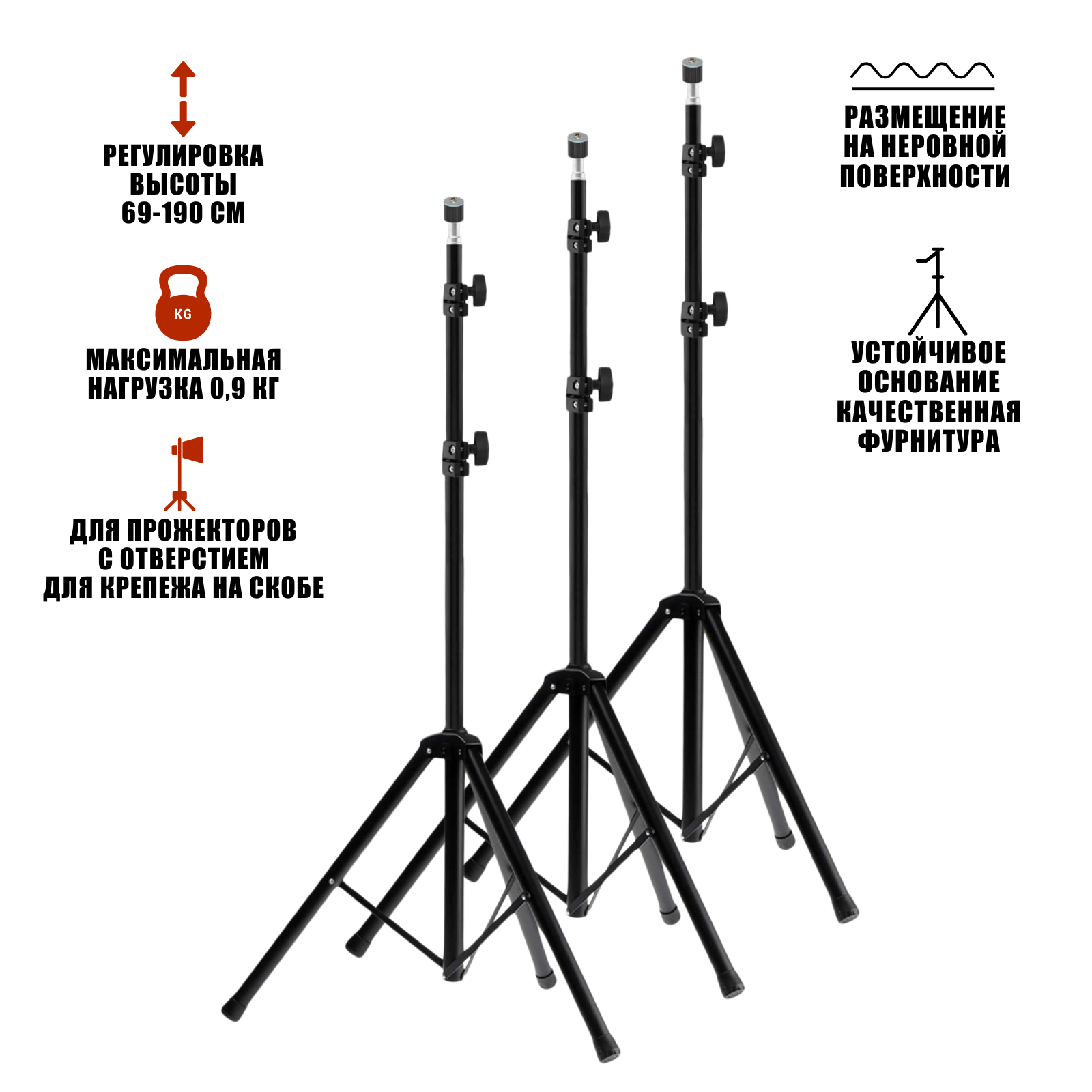 РЕГУЛИРОВКА ВЫСОТЫ 69-190 СМ

KG

МАКСИМАЛЬНАЯ НАГРУЗКА 0,9 КГ

ДЛЯ ПРОЖЕКТОРОВ С ОТВЕРСТИЕМ ДЛЯ КРЕПЕЖА НА СКОБЕ

РАЗМЕЩЕНИЕ НА НЕРОВНОЙ ПОВЕРХНОСТИ

УСТОЙЧИВОЕ ОСНОВАНИЕ КАЧЕСТВЕННАЯ ФУРНИТУРА