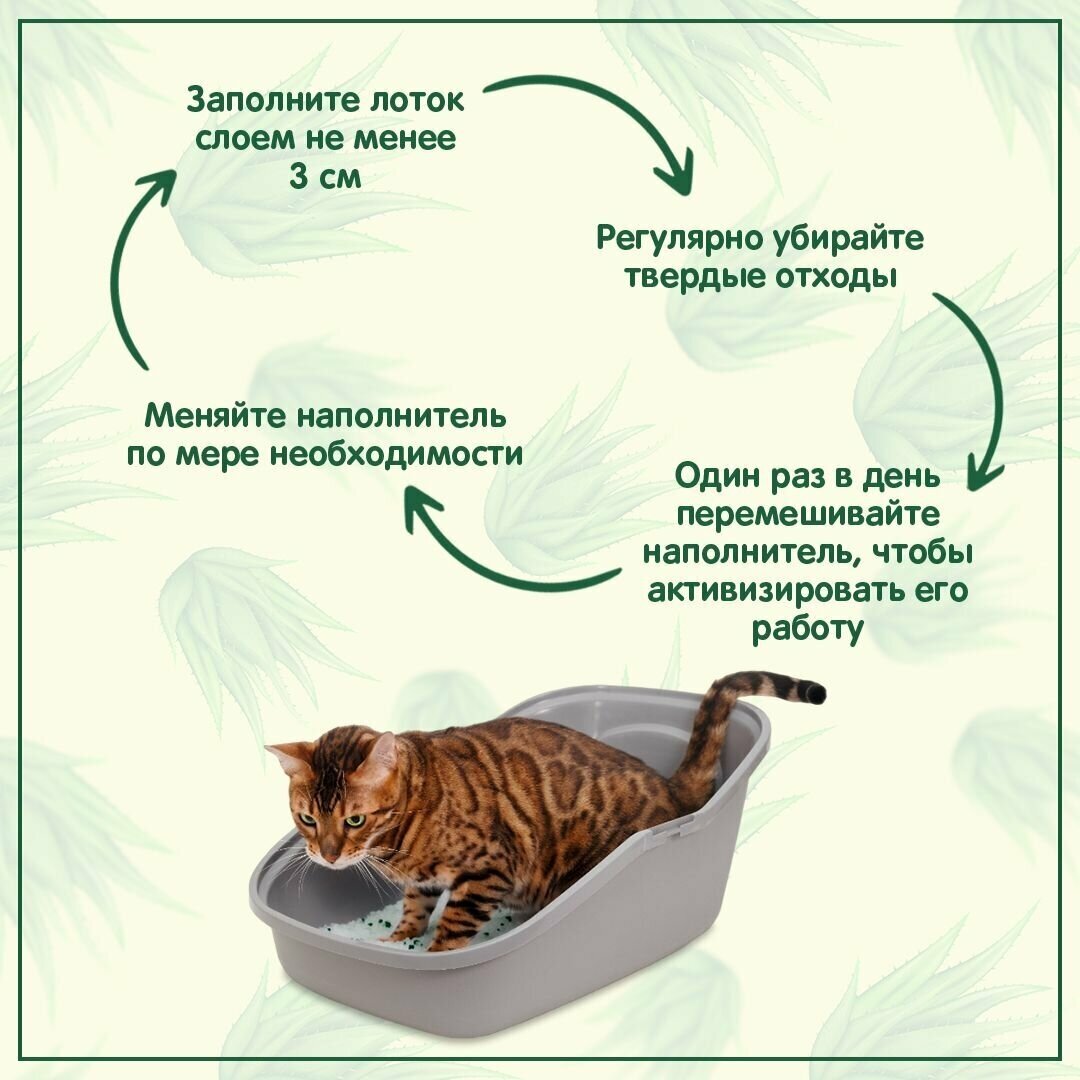 Заполните лоток слоем не менее 3 см

Регулярно убирайте твердые отходы

Один раз в день перемешивайте наполнитель, чтобы активизировать его работу

Меняйте наполнитель по мере необходимости