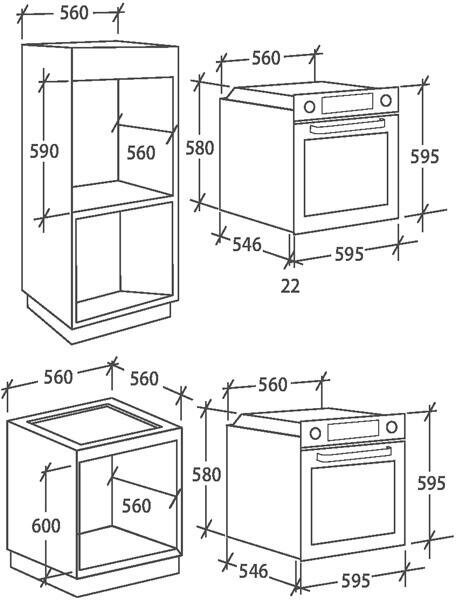 560

590

560

560

580

595

546

595

22

560

560

600

560

560

580

595

546

595