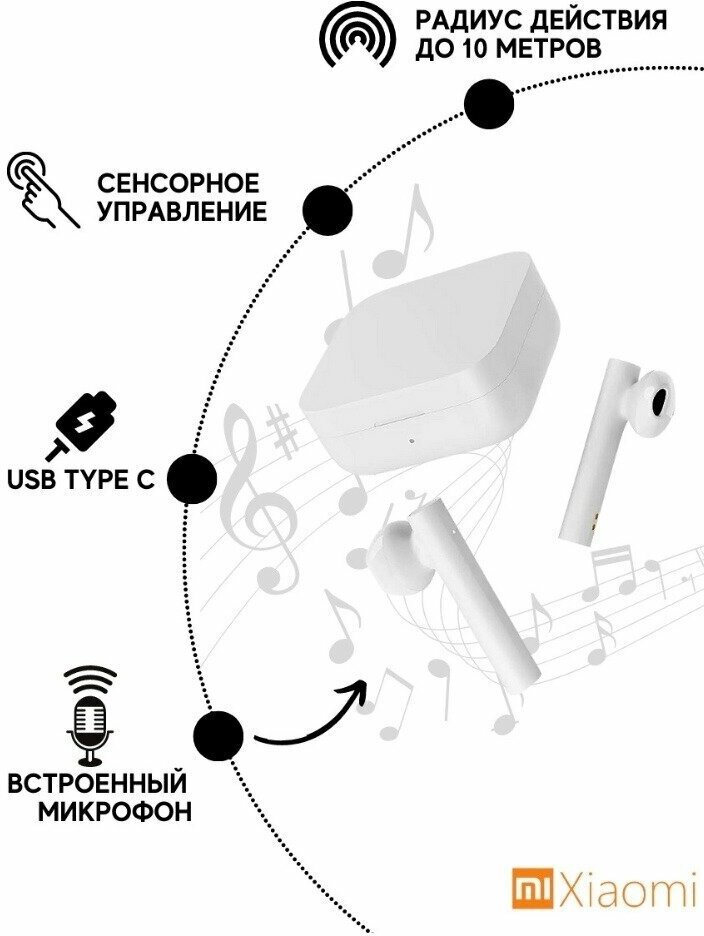 РАДИУС ДЕЙСТВИЯ ДО 10 МЕТРОВ

СЕНСОРНОЕ УПРАВЛЕНИЕ

USB TYPE C

ВСТРОЕННЫЙ МИКРОФОН

mi Xiaomi