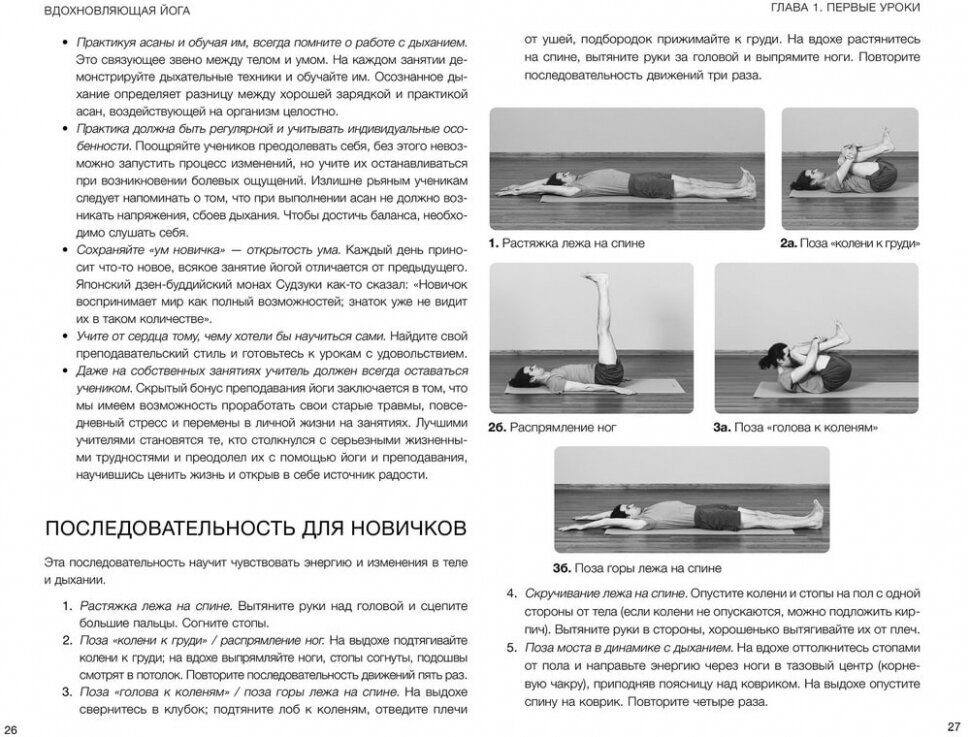 ВДОХНОВЛЯЮЩАЯ ЙОГА

• Практикуя асаны и обучая им, всегда помните о работе с дыханием. Это связующее звено между телом и умом. На каждом занятии демонстрируйте дыхательные техники и обучайте им. Осознанное дыхание определяет разницу между хорошей зарядкой и практикой асан, воздействующей на организм целостно.
• Практика должна быть регулярной и учитывать индивидуальные особенности. Поощряйте учеников преодолевать себя, без этого невозможно запустить процесс изменений, но учите их останавливаться при возникновении болевых ощущений. Излишне рьяным ученикам следует напоминать о том, что при выполнении асан не должно возникать напряжения, сбоев дыхания. Чтобы достичь баланса, необходимо слушать себя.
• Сохраняйте «ум новичка» — открытость ума. Каждый день приносит что-то новое, всякое занятие йогой отличается от предыдущего. Японский дзен-буддийский монах Судзуки как-то сказал: «Новичок воспринимает мир как полный возможностей; знаток уже не видит их в таком количестве».
• Учите от сердца тому, чему хотели бы научиться сами. Найдите свой преподавательский стиль и готовьтесь к урокам с удовольствием.
• Даже на собственных занятиях учитель должен всегда оставаться учеником. Скрытый бонус преподавания йоги заключается в том, что мы имеем возможность проработать свои старые травмы, повседневный стресс и перемены в личной жизни на занятиях. Лучшими учителями становятся те, кто столкнулся с серьезными жизненными трудностями и преодолел их с помощью йоги и преподавания, научившись ценить жизнь и открыв в себе источник радости.

ПОСЛЕДОВАТЕЛЬНОСТЬ ДЛЯ НОВИЧКОВ

Эта последовательность научит чувствовать энергию и изменения в теле и дыхании.

1. Растяжка лежа на спине. Вытяните руки над головой и сцепите большие пальцы. Согните стопы.
2. Поза «колени к груди» / распрямление ног. На выдохе подтягивайте колени к груди; на вдохе выпрямляйте ноги, стопы согнуты, подошвы смотрят в потолок. Повторите последовательность движений пять раз.
3. Поза «голова к коленям» / поза горы лежа на спине. На выдохе свернитесь в клубок; подтяните лоб к коленям, отведите плечи

26

ГЛАВА 1. ПЕРВЫЕ УРОКИ

от ушей, подбородок прижимайте к груди. На вдохе растянитесь на спине, вытяните руки за головой и выпрямите ноги. Повторите последовательность движений три раза.

1. Растяжка лежа на спине

2а. Поза «колени к груди»

2б. Распрямление ног

3а. Поза «голова к коленям»

3б. Поза горы лежа на спине

4. Скручивание лежа на спине. Опустите колени и стопы на пол с одной стороны от тела (если колени не опускаются, можно подложить кирпич). Вытяните руки в стороны, хорошенько вытягивайте их от плеч.
5. Поза моста в динамике с дыханием. На вдохе оттолкнитесь стопами от пола и направьте энергию через ноги в тазовый центр (корневую чакру), приподняв поясницу над ковриком. На выдохе опустите спину на коврик. Повторите четыре раза.

27