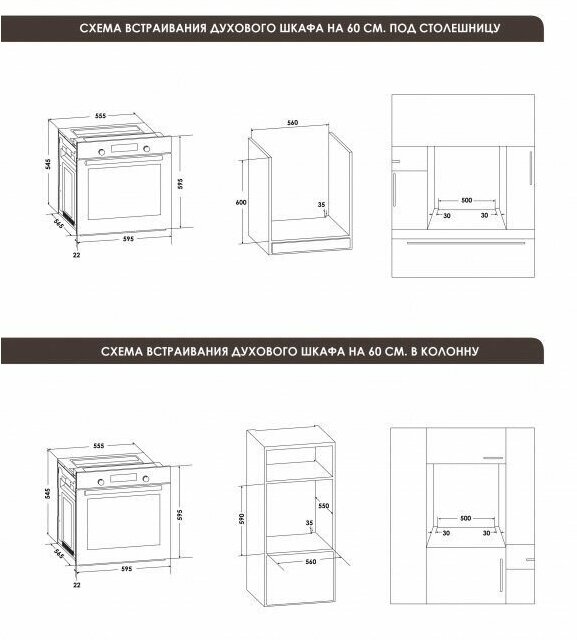 СХЕМА ВСТРАИВАНИЯ ДУХОВОГО ШКАФА НА 60 СМ. ПОД СТОЛЕШНИЦУ

555
545
595
565
595
22

560
600
35

500
30
30

СХЕМА ВСТРАИВАНИЯ ДУХОВОГО ШКАФА НА 60 СМ. В КОЛОННУ

555
545
595
565
595
22

590
550
35
560

500
30
30