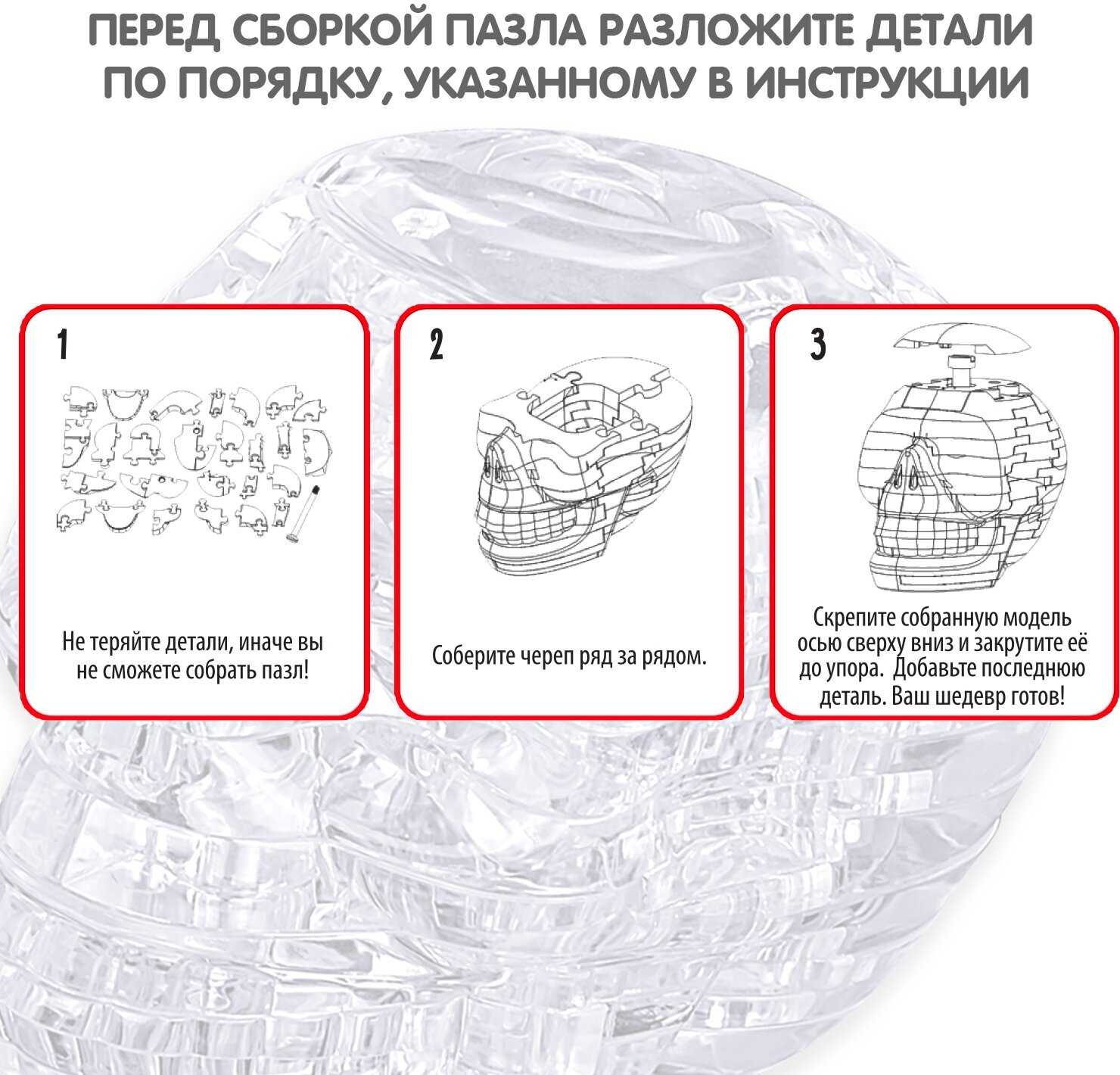 ПЕРЕД СБОРКОЙ ПАЗЛА РАЗЛОЖИТЕ ДЕТАЛИ ПО ПОРЯДКУ, УКАЗАННОМУ В ИНСТРУКЦИИ

1

Не теряйте детали, иначе вы не сможете собрать пазл!

2

Соберите череп ряд за рядом.

3

Скрепите собранную модель осью сверху вниз и закрутите её до упора.  Добавьте последнюю деталь. Ваш шедевр готов!