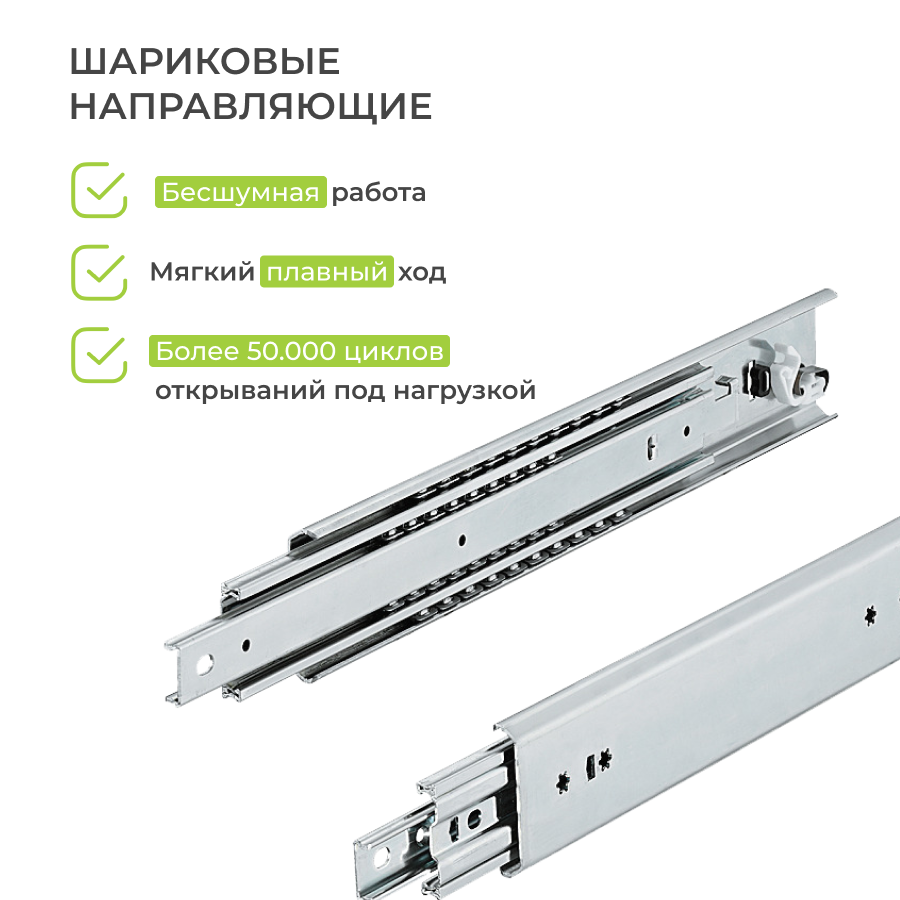 ШАРИКОВЫЕ НАПРАВЛЯЮЩИЕ

Бесшумная работа

Мягкий плавный ход

Более 50.000 циклов открываний под нагрузкой