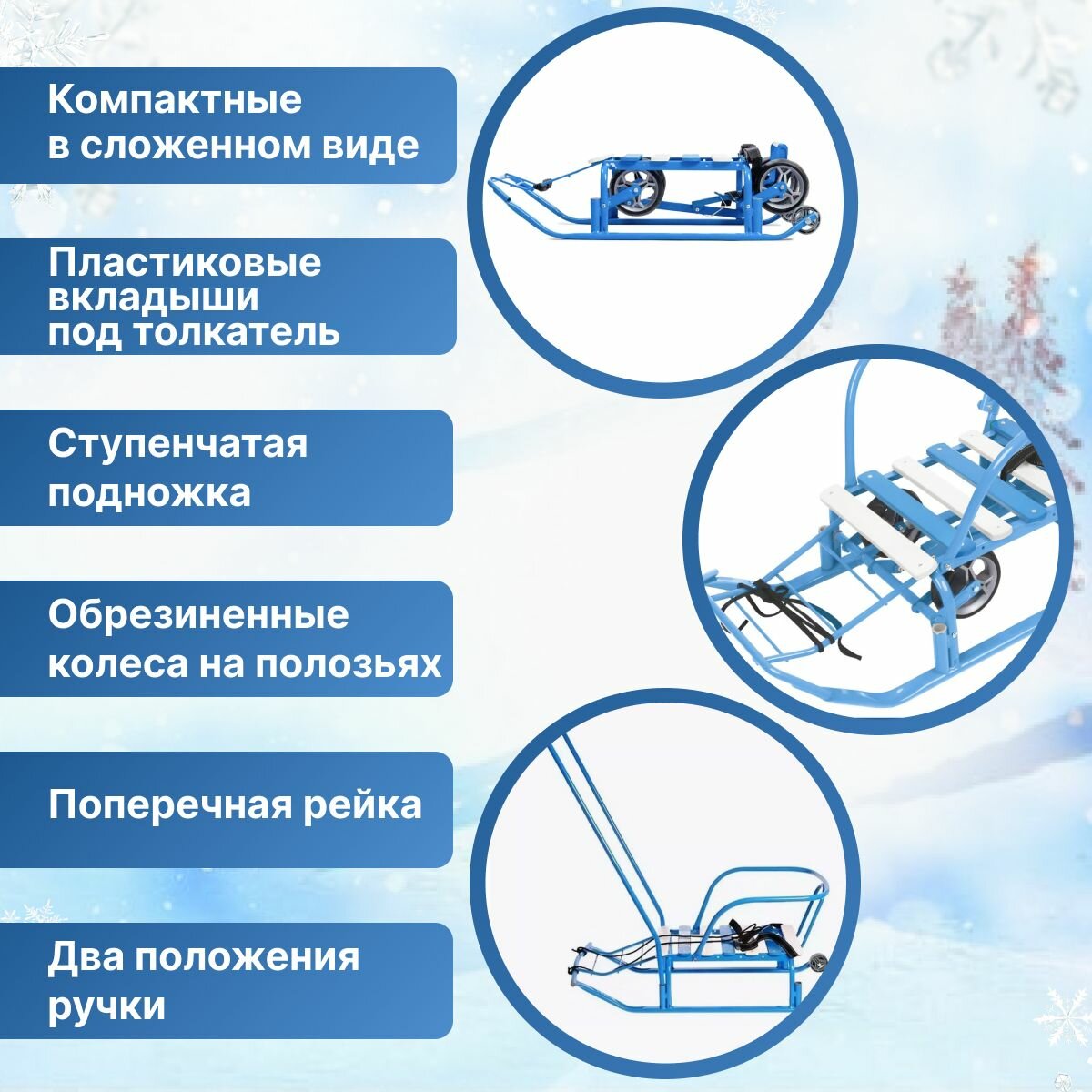 Компактные в сложенном виде

Пластиковые вкладыши под толкатель

Ступенчатая подножка

Обрезиненные колеса на полозьях

Поперечная рейка

Два положения ручки