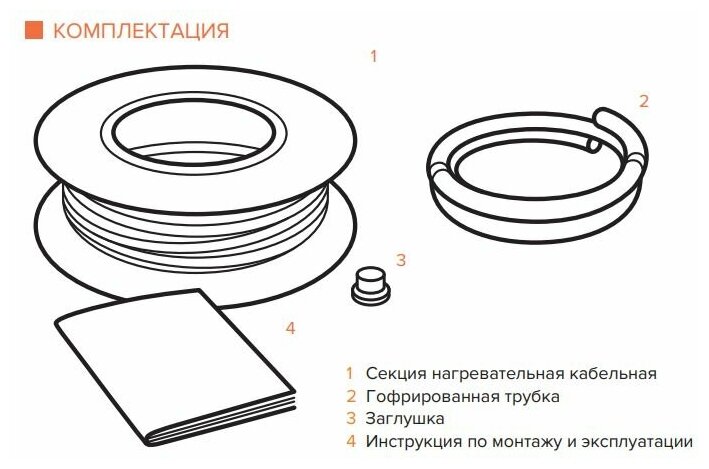 КОМПЛЕКТАЦИЯ

1

2

3

4

1 Секция нагревательная кабельная
2 Гофрированная трубка
3 Заглушка
4 Инструкция по монтажу и эксплуатации