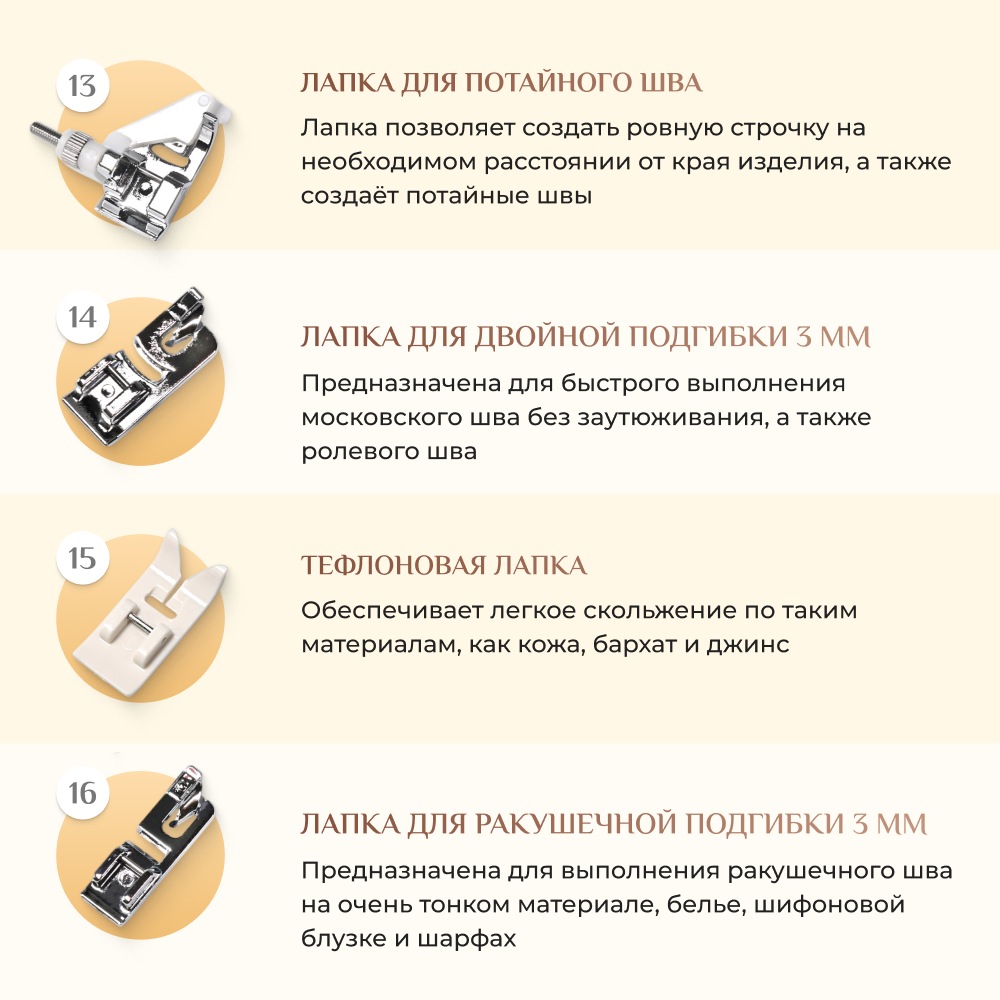 13

ЛАПКА ДЛЯ ПОТАЙНОГО ШВА

Лапка позволяет создать ровную строчку на необходимом расстоянии от края изделия, а также создаёт потайные швы

14

ЛАПКА ДЛЯ ДВОЙНОЙ ПОДГИБКИ 3 ММ

Предназначена для быстрого выполнения московского шва без заутюживания, а также ролевого шва

15

ТЕФЛОНОВАЯ ЛАПКА

Обеспечивает легкое скольжение по таким материалам, как кожа, бархат и джинс

16

ЛАПКА ДЛЯ РАКУШЕЧНОЙ ПОДГИБКИ 3 ММ

Предназначена для выполнения ракушечного шва на очень тонком материале, белье, шифоновой блузке и шарфах