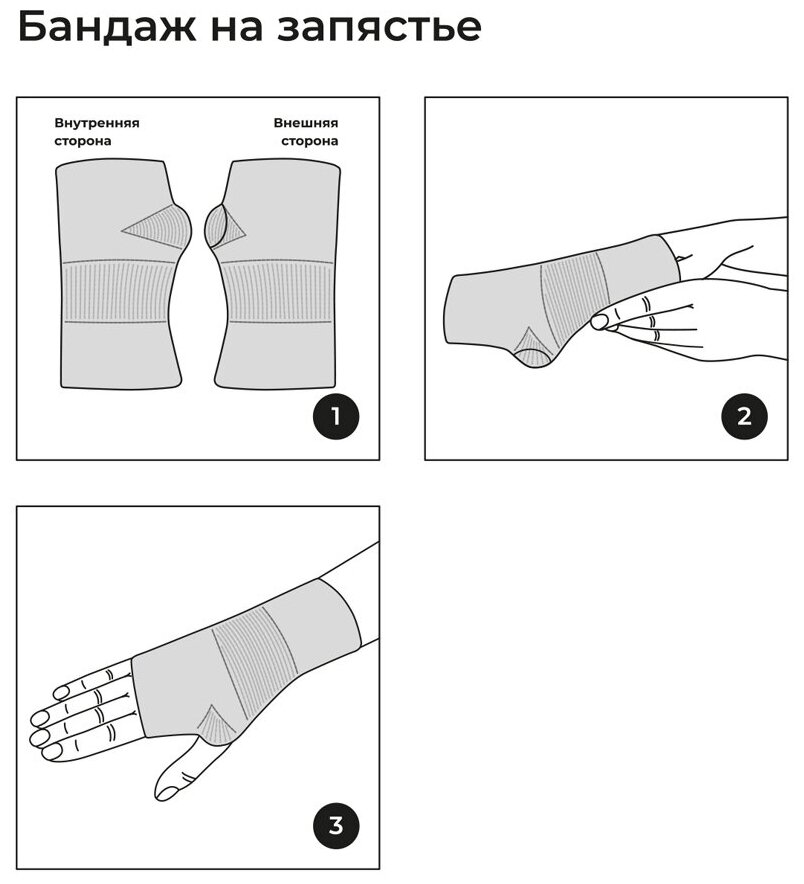 Бандаж на запястье

Внутренняя сторона

Внешняя сторона

1

2

3