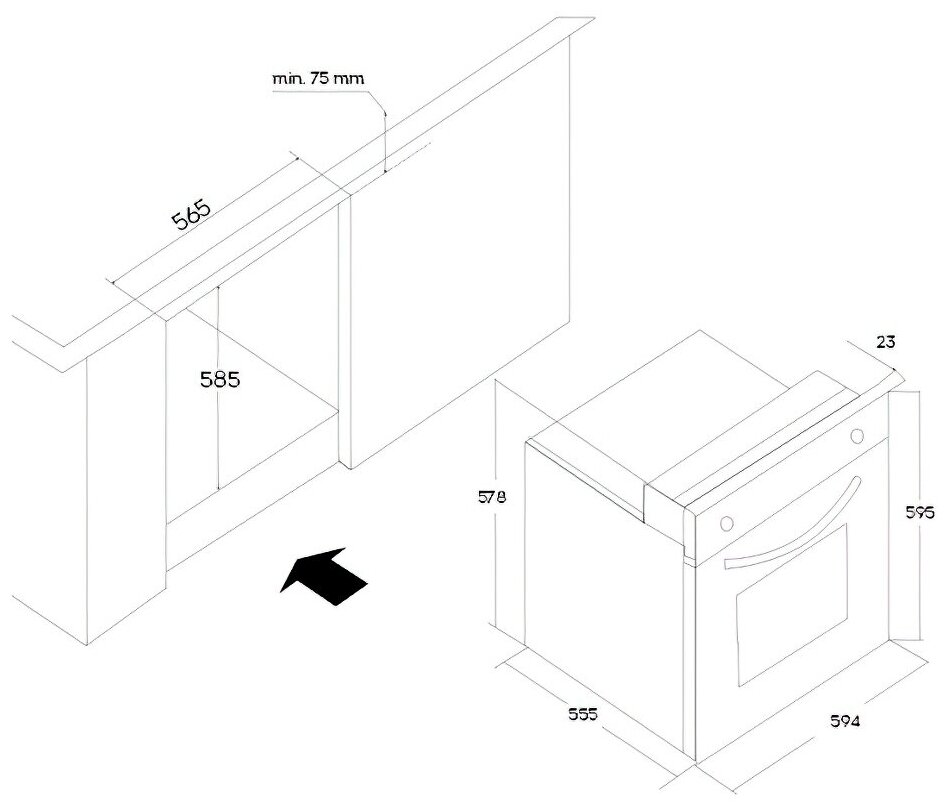 min. 75 mm

565

585

23

578

595

555

594