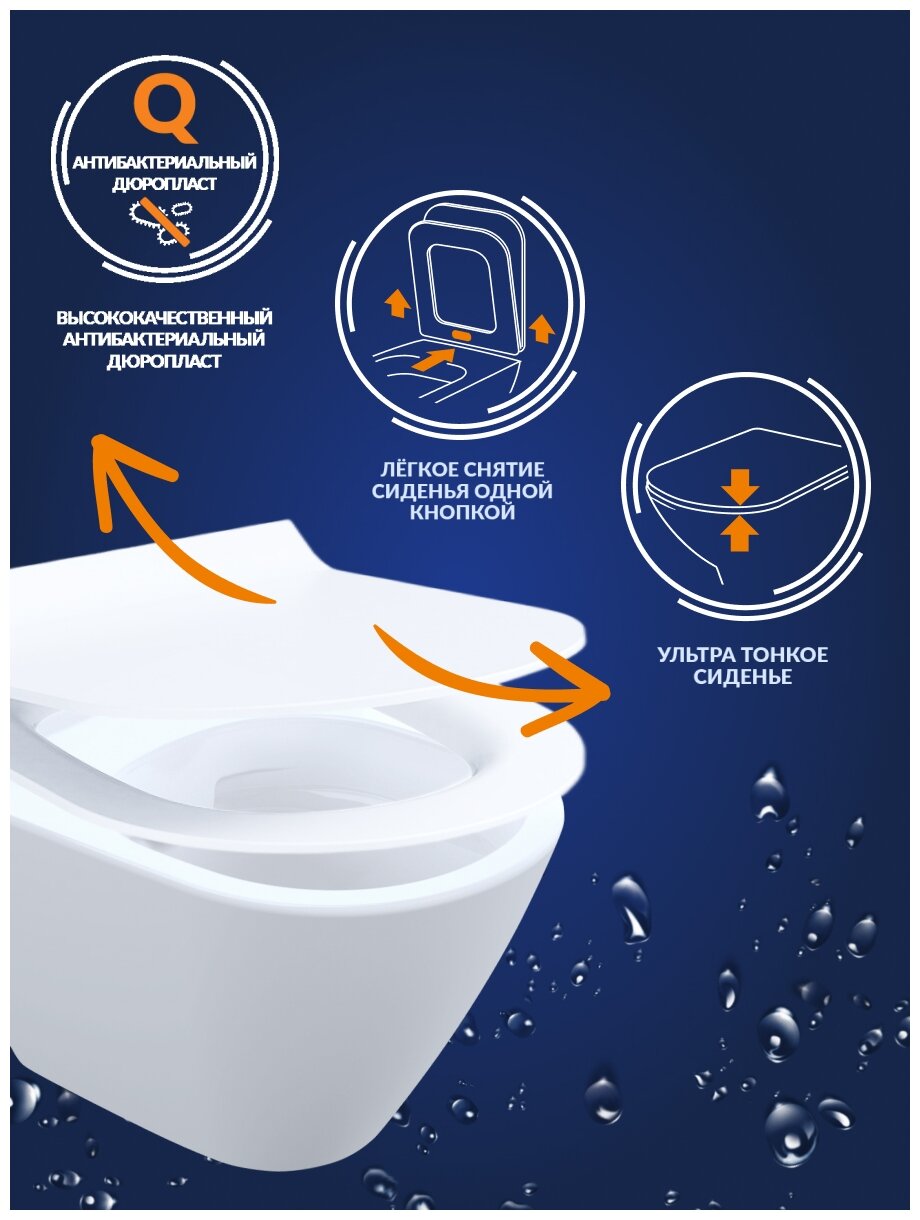 Q
АНТИБАКТЕРИАЛЬНЫЙ ДЮРОПЛАСТ

ВЫСОКОКАЧЕСТВЕННЫЙ АНТИБАКТЕРИАЛЬНЫЙ ДЮРОПЛАСТ

ЛЁГКОЕ СНЯТИЕ СИДЕНЬЯ ОДНОЙ КНОПКОЙ

УЛЬТРА ТОНКОЕ СИДЕНЬЕ