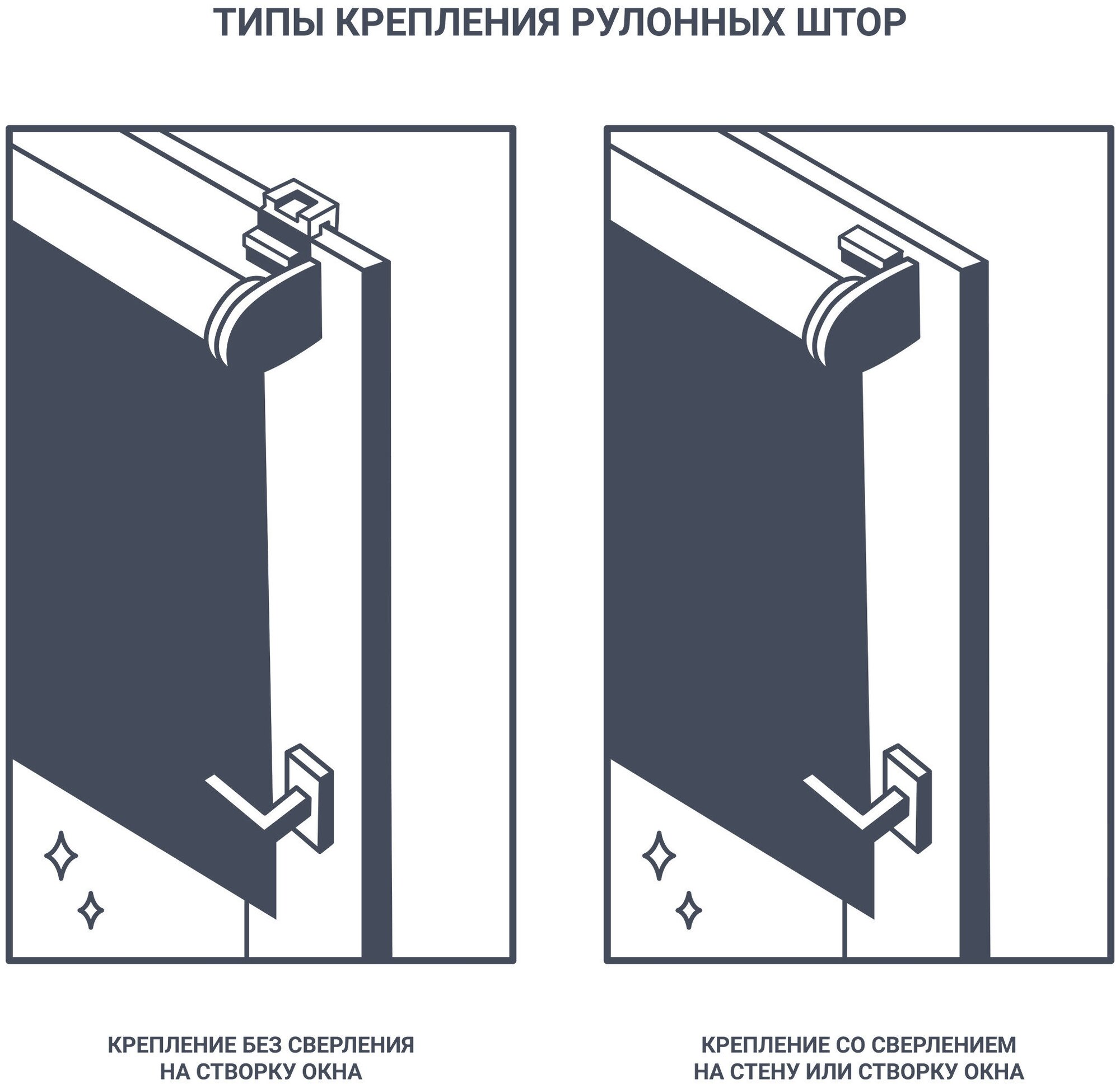 ТИПЫ КРЕПЛЕНИЯ РУЛОННЫХ ШТОР

КРЕПЛЕНИЕ БЕЗ СВЕРЛЕНИЯ
НА СТВОРКУ ОКНА

КРЕПЛЕНИЕ СО СВЕРЛЕНИЕМ
НА СТЕНУ ИЛИ СТВОРКУ ОКНА