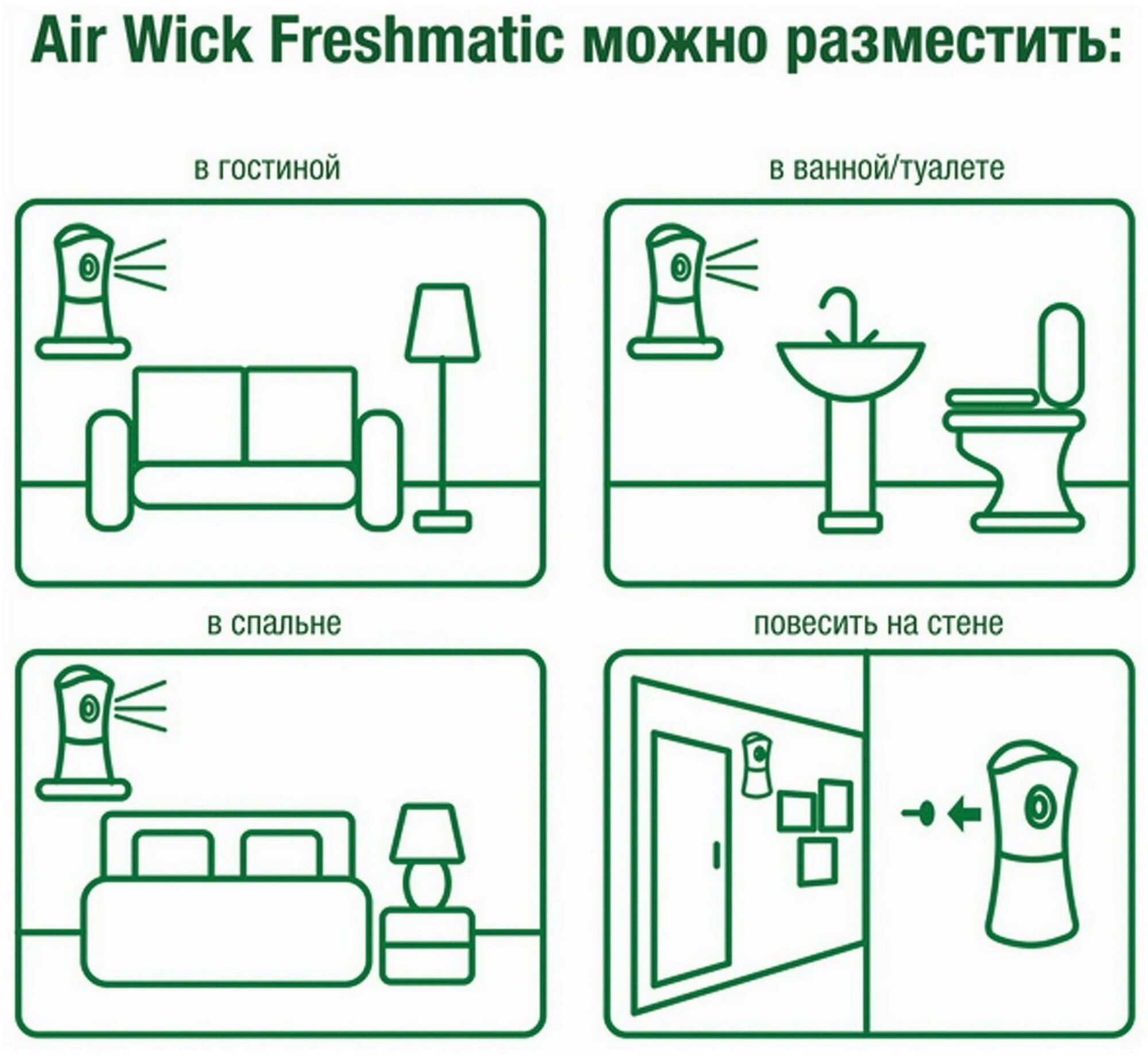 Air Wick Freshmatic можно разместить:

в гостиной

в ванной/туалете

в спальне

повесить на стене