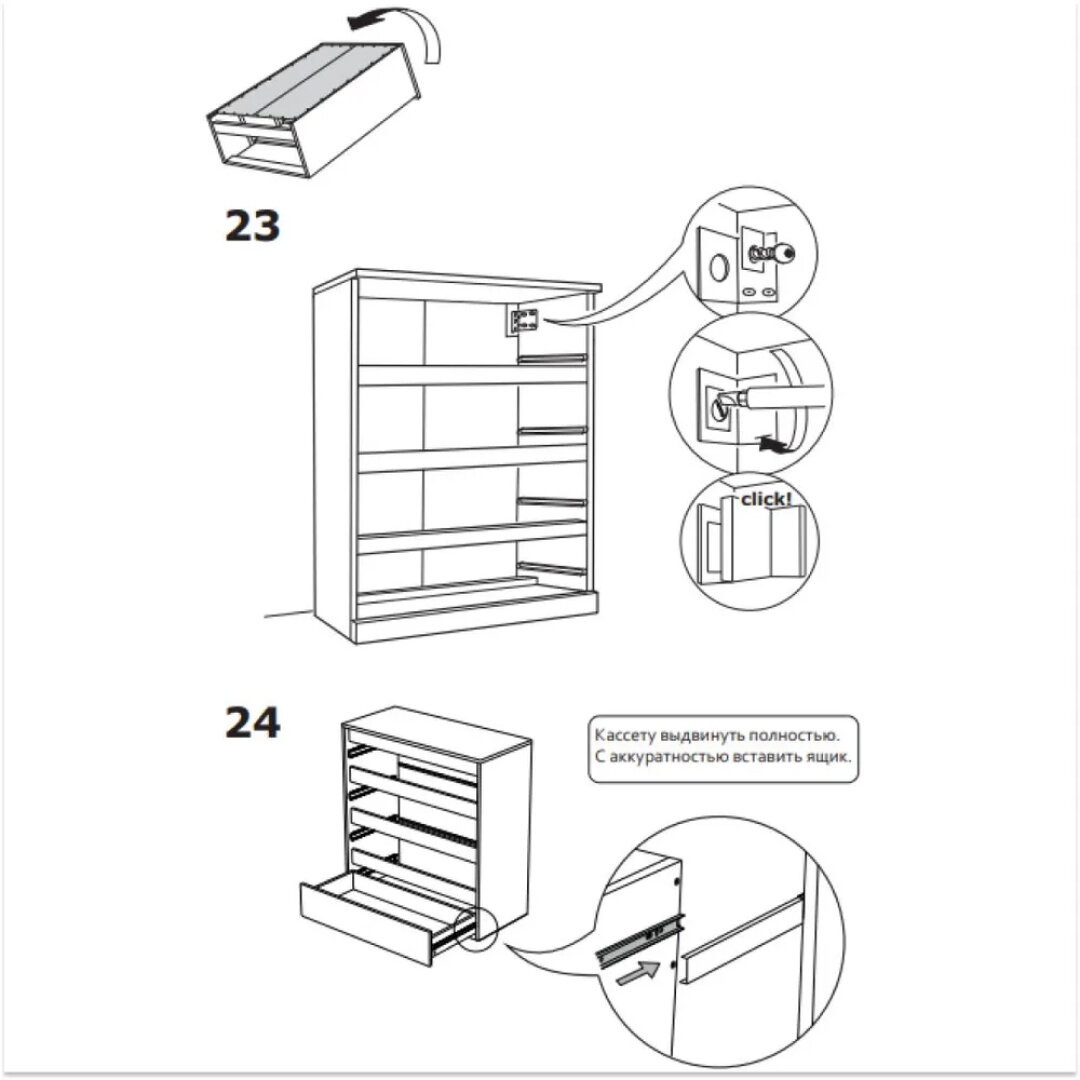 23

click!

24

Кассету выдвинуть полностью.
С аккуратностью вставить ящик.