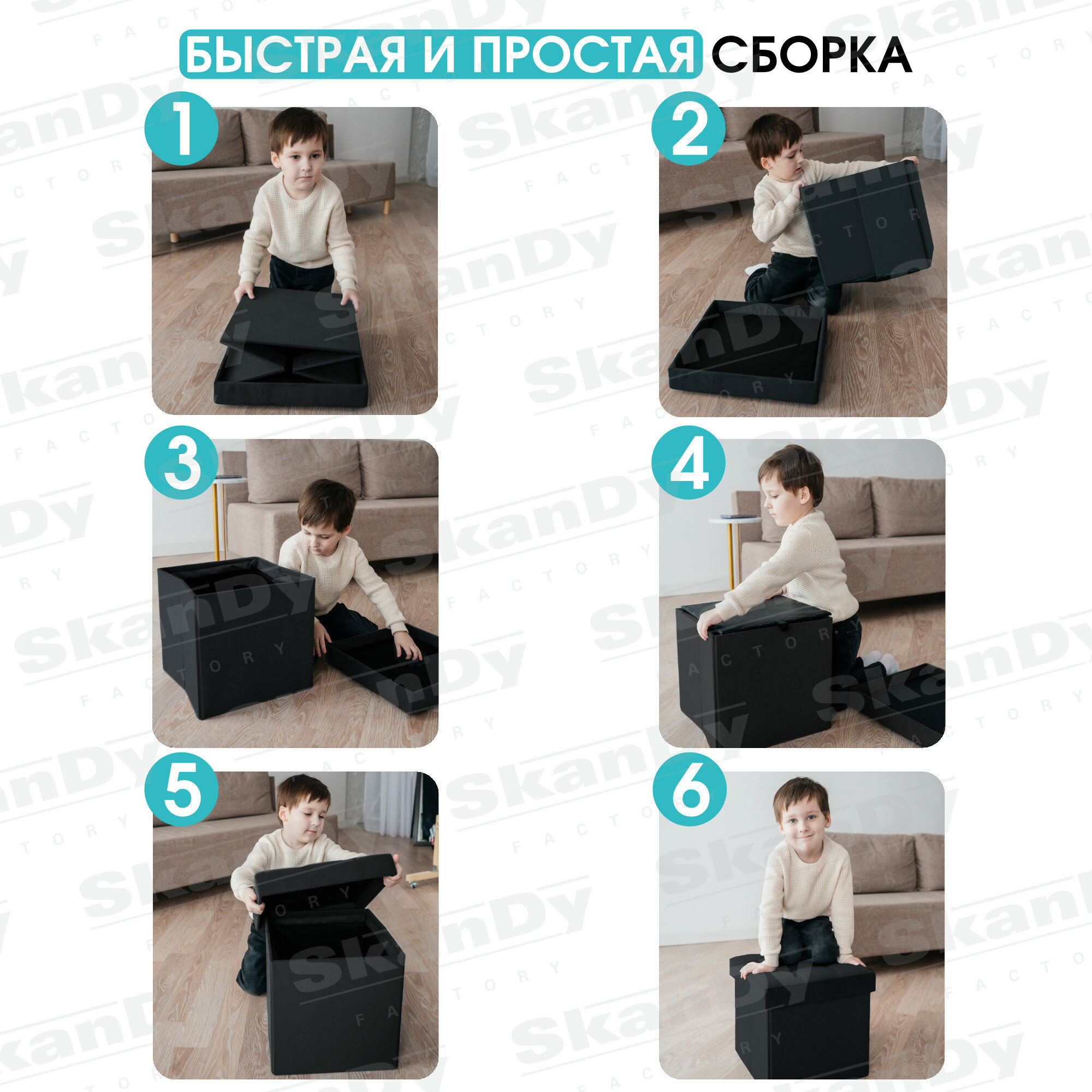 БЫСТРАЯ И ПРОСТАЯ СБОРКА

1

2

3

4

5

6

SkanDy FACTORY