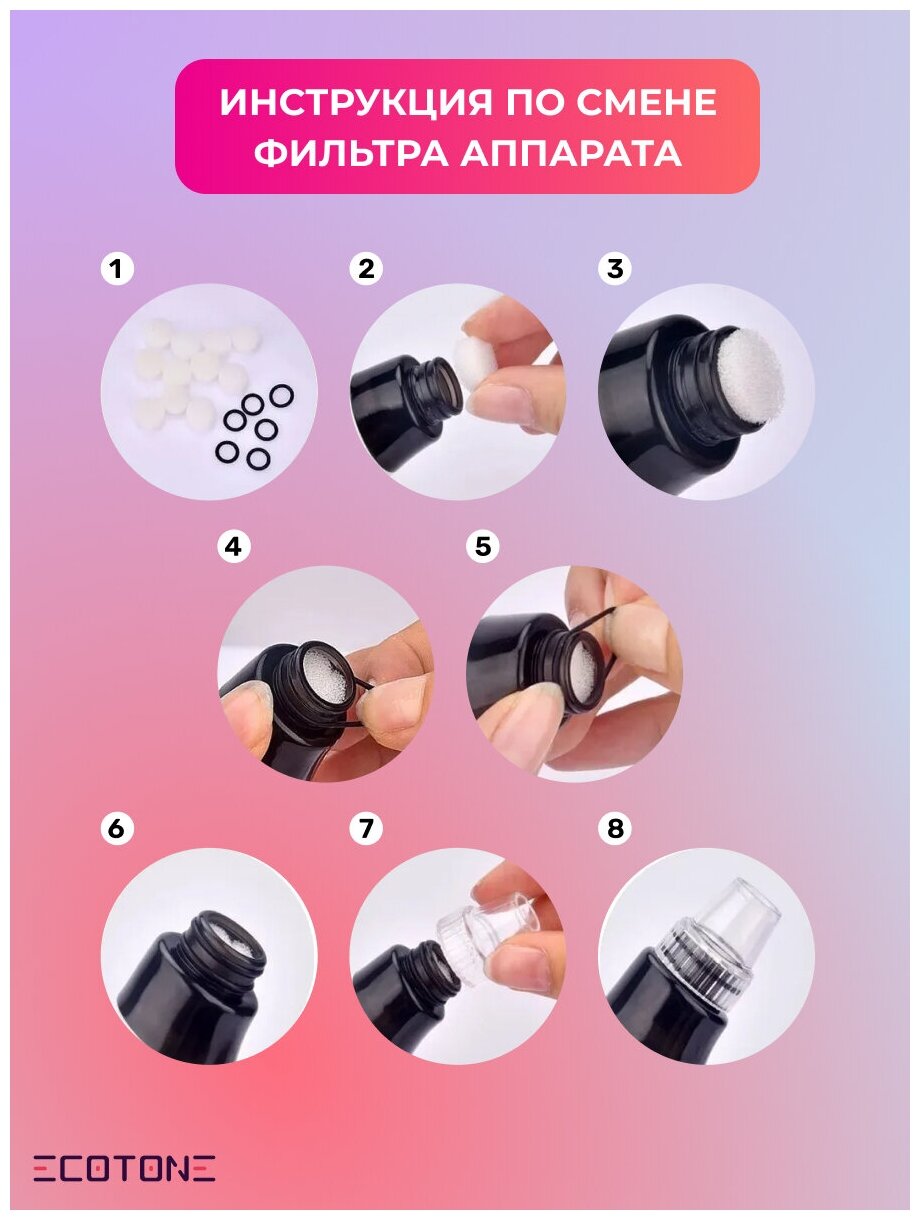 ИНСТРУКЦИЯ ПО СМЕНЕ ФИЛЬТРА АППАРАТА

1

2

3

4

5

6

7

8

ECOTONE