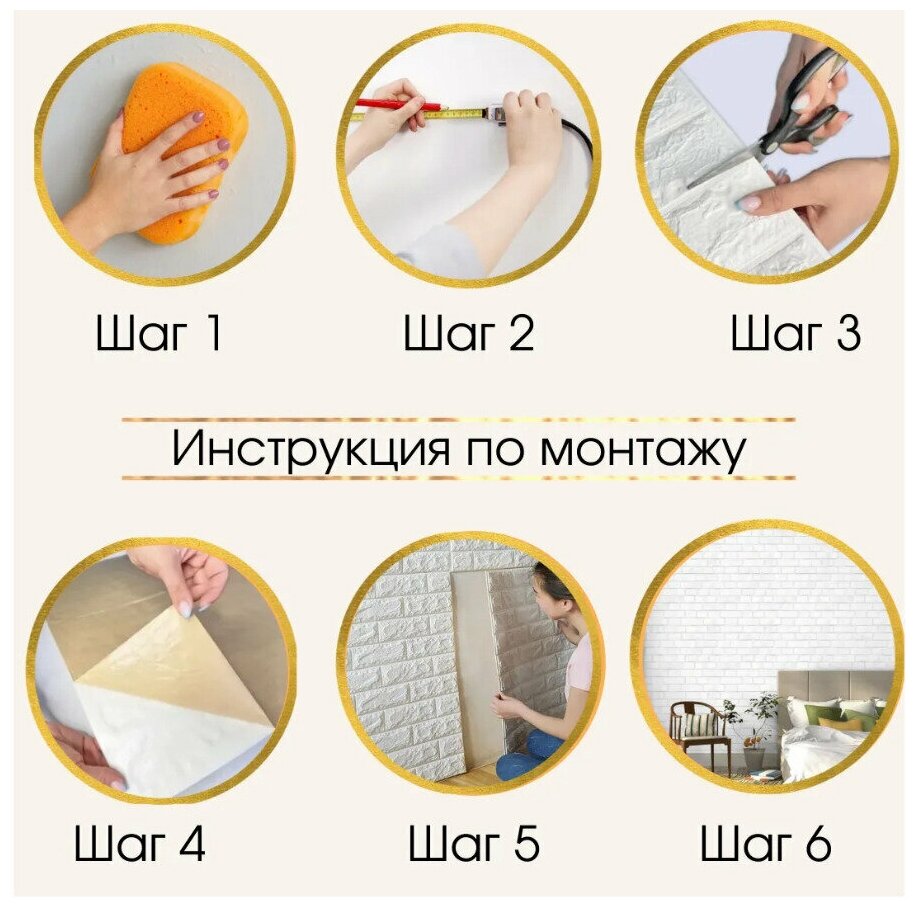 Шаг 1

Шаг 2

Шаг 3

Инструкция по монтажу

Шаг 4

Шаг 5

Шаг 6